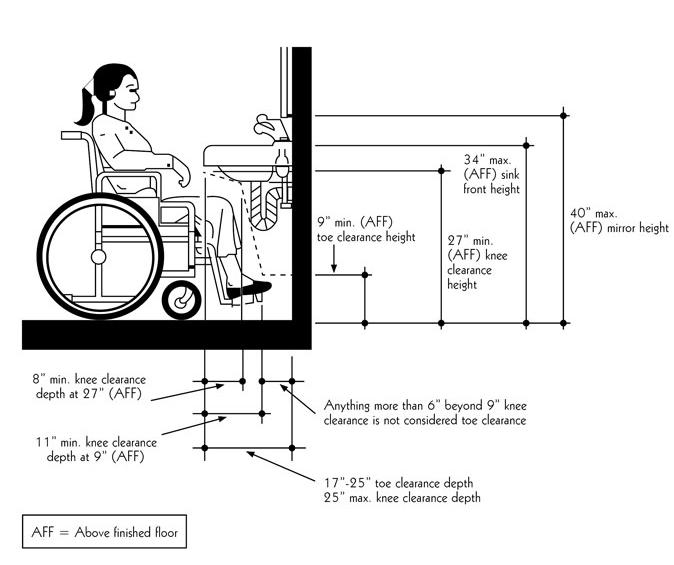 34" max. (AFF) sink front height

40" max. (AFF) mirror height

9" min. (AFF) toe clearance height

27" min. (AFF) knee clearance height

8" min. knee clearance depth at 27" (AFF)

Anything more than 6" beyond 9" knee clearance is not considered toe clearance

11" min. knee clearance depth at 9" (AFF)

17"-25" toe clearance depth
25" max. knee clearance depth

AFF = Above finished floor