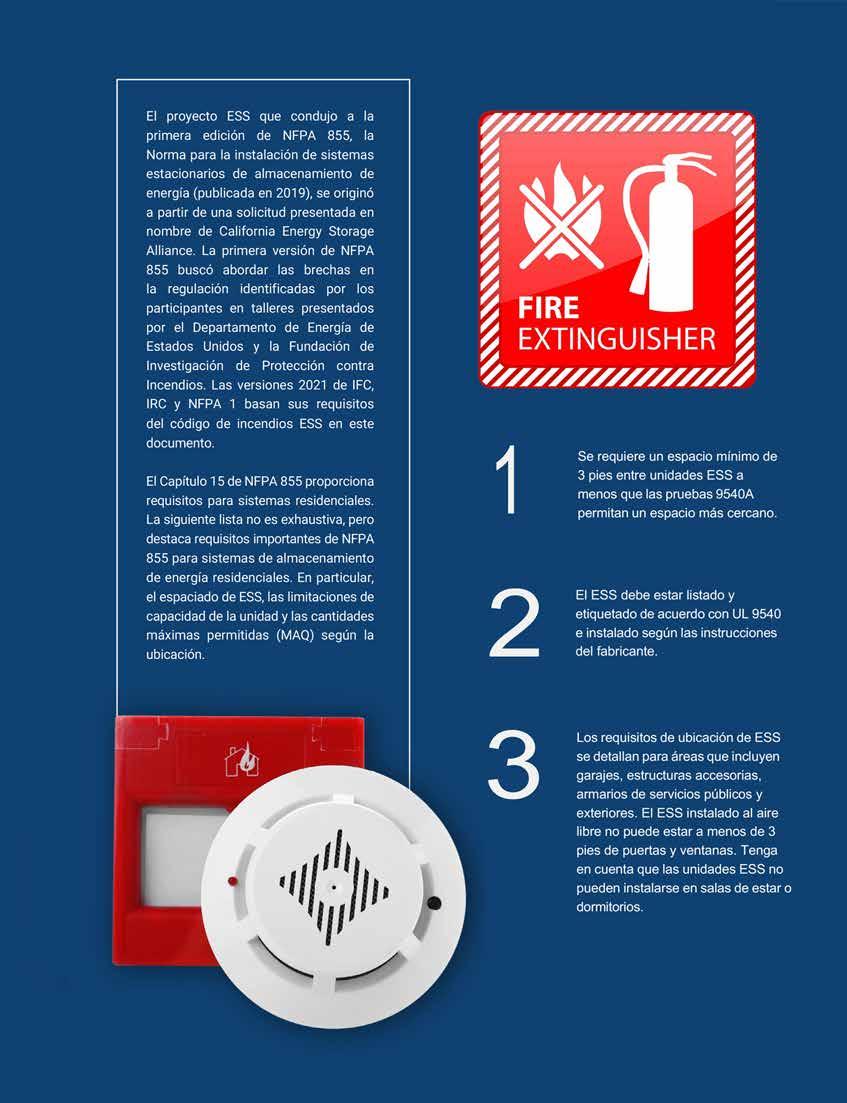 El proyecto ESS que condujo a la primera edición de NFPA 855, la Norma para la instalación de sistemas estacionarios de almacenamiento de energía (publicada en 2019), se originó a partir de una solicitud presentada en nombre de California Energy Storage Alliance. La primera versión de NFPA 855 buscó abordar las brechas en la regulación identificadas por los participantes en talleres presentados por el Departamento de Energía de Estados Unidos y la Fundación de Investigación de Protección contra Incendios. Las versiones 2021 de IFC, IRC y NFPA 1 basan sus requisitos del código de incendios ESS en este documento.

El Capítulo 15 de NFPA 855 proporciona requisitos para sistemas residenciales. La siguiente lista no es exhaustiva, pero destaca requisitos importantes de NFPA 855 para sistemas de almacenamiento de energía residenciales. En particular, el espaciado de ESS, las limitaciones de capacidad de la unidad y las cantidades máximas permitidas (MAQ) según la ubicación.

FIRE
EXTINGUISHER

1

Se requiere un espacio mínimo de 3 pies entre unidades ESS a menos que las pruebas 9540A permitan un espacio más cercano.

2

El ESS debe estar listado y etiquetado de acuerdo con UL 9540 e instalado según las instrucciones del fabricante.

3

Los requisitos de ubicación de ESS se detallan para áreas que incluyen garajes, estructuras accesorias, armarios de servicios públicos y exteriores. El ESS instalado al aire libre no puede estar a menos de 3 pies de puertas y ventanas. Tenga en cuenta que las unidades ESS no pueden instalarse en salas de estar o dormitorios.