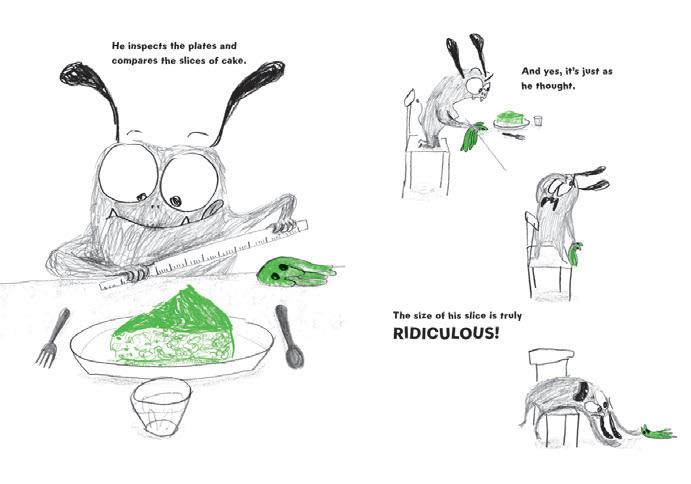 He inspects the plates and compares the slices of cake.

And yes, it's just as he thought.

The size of his slice is truly RIDICULOUS!