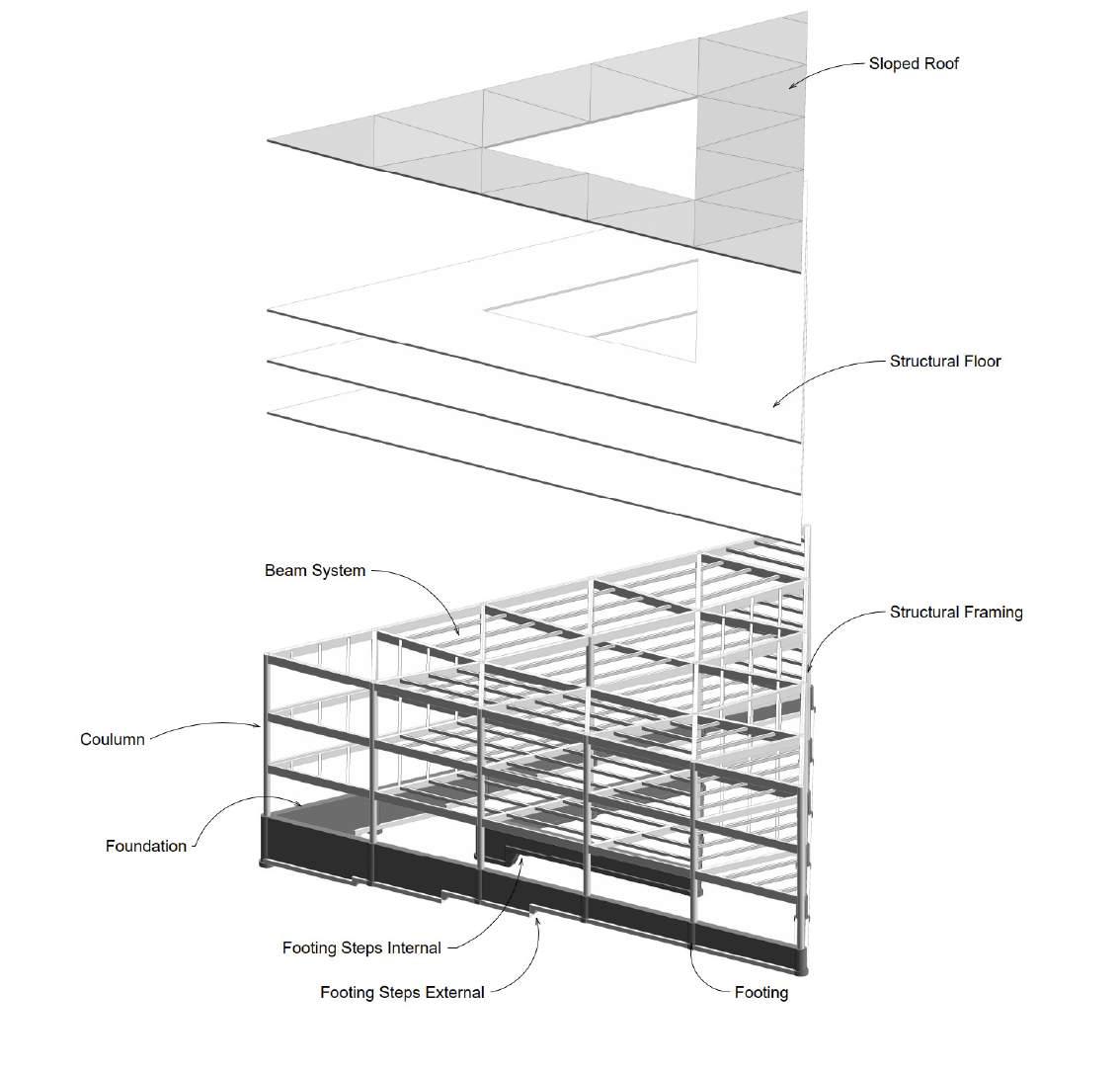 Sloped Roof

Structural Floor

Beam System

Structural Framing

Coulumn

Foundation

Footing Steps Internal

Footing Steps External

Footing