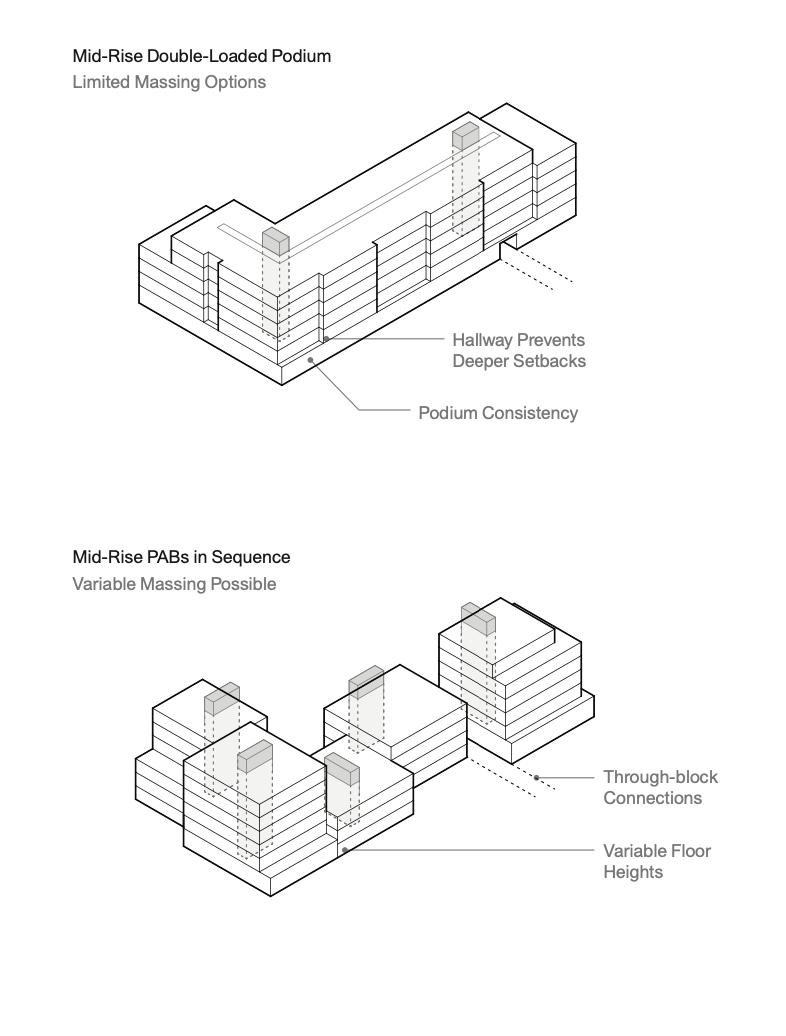 Mid-Rise Double-Loaded Podium
Limited Massing Options

Hallway Prevents
Deeper Setbacks

Podium Consistency

Mid-Rise PABs in Sequence
Variable Massing Possible

Through-block
Connections

Variable Floor
Heights