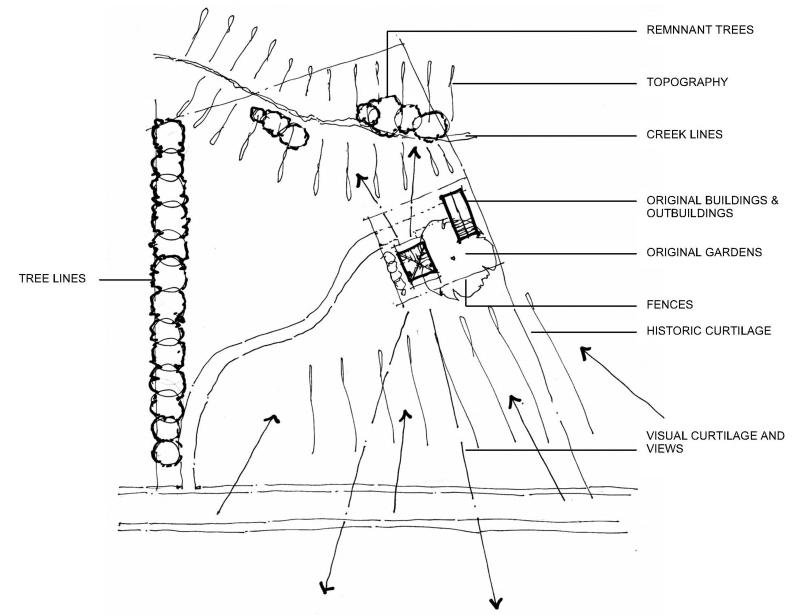 REMNNANT TREES

TOPOGRAPHY

CREEK LINES

ORIGINAL BUILDINGS & OUTBUILDINGS

ORIGINAL GARDENS

TREE LINES

FENCES

HISTORIC CURTILAGE

VISUAL CURTILAGE AND VIEWS