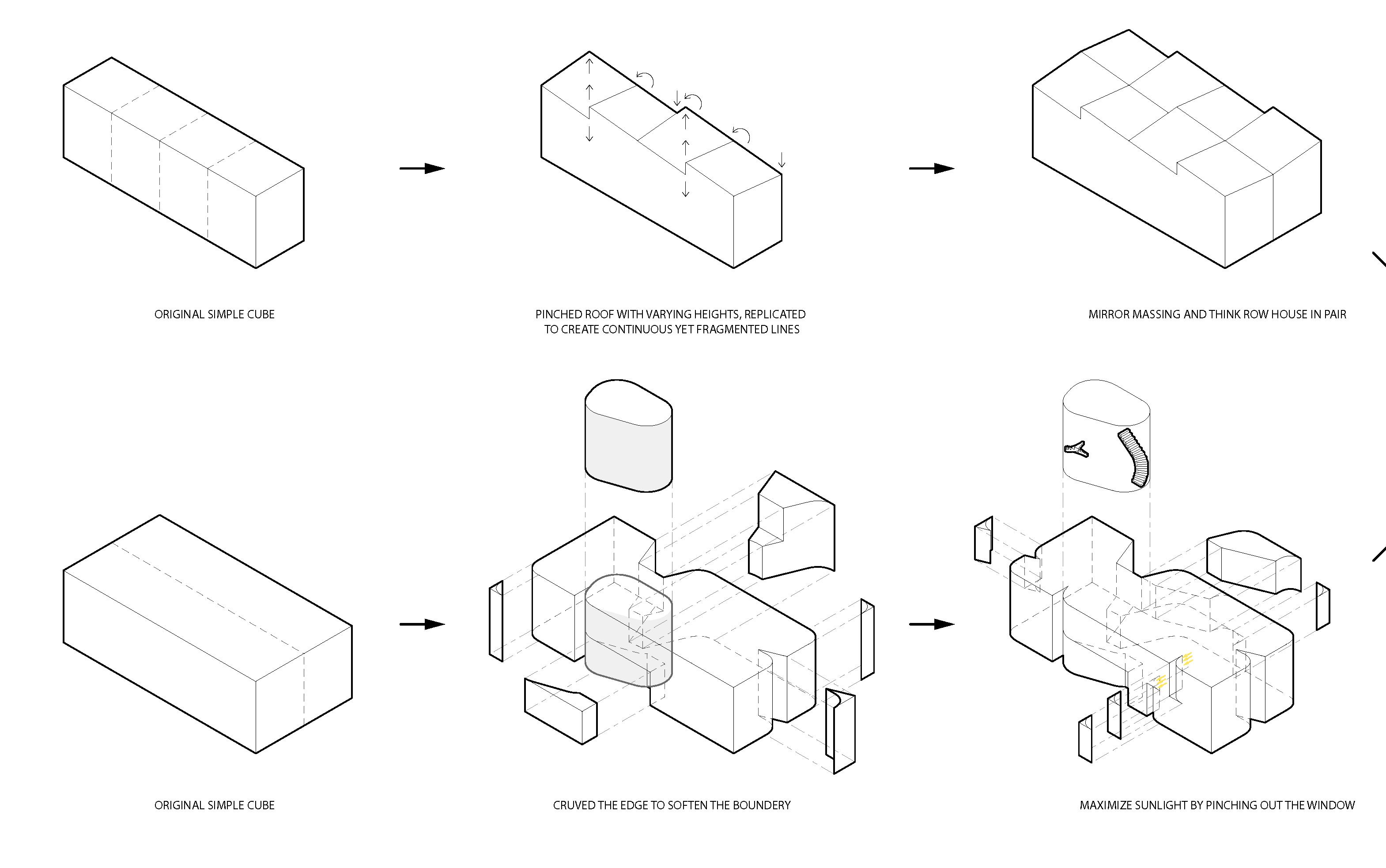 ORIGINAL SIMPLE CUBE

PINCHED ROOF WITH VARYING HEIGHTS, REPLICATED TO CREATE CONTINUOUS YET FRAGMENTED LINES

MIRROR MASSING AND THINK ROW HOUSE IN PAIR

ORIGINAL SIMPLE CUBE

CRUVED THE EDGE TO SOFTEN THE BOUNDERY

MAXIMIZE SUNLIGHT BY PINCHING OUT THE WINDOW