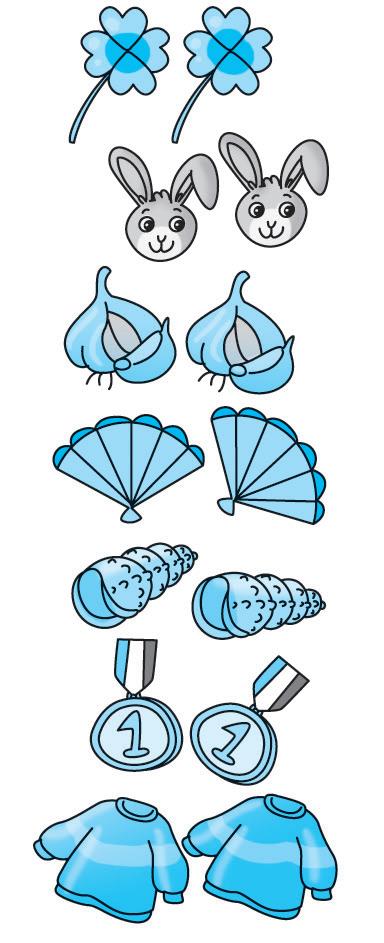 1

1