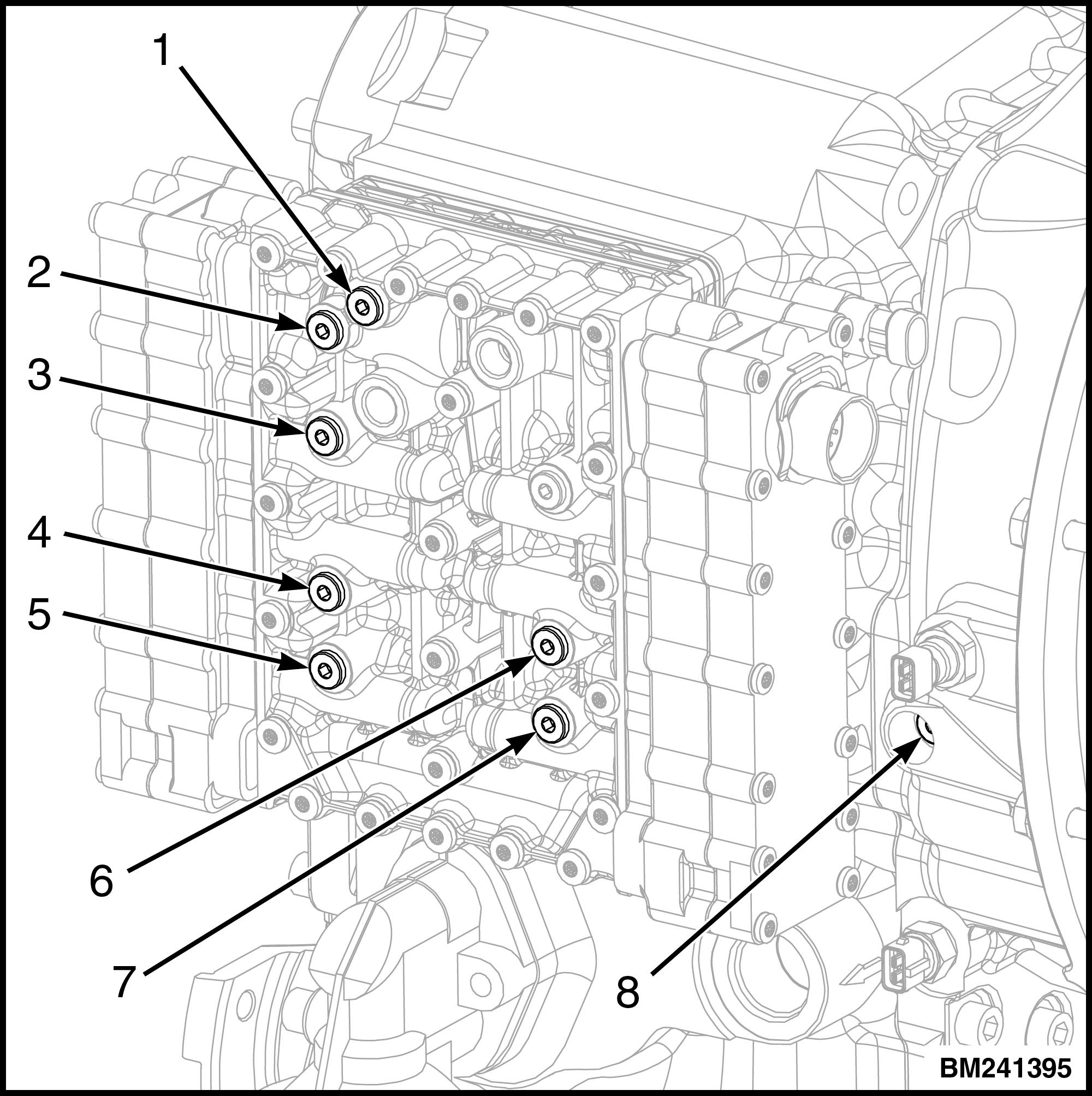 1
2
3
4
5
6
7
8
BM241395