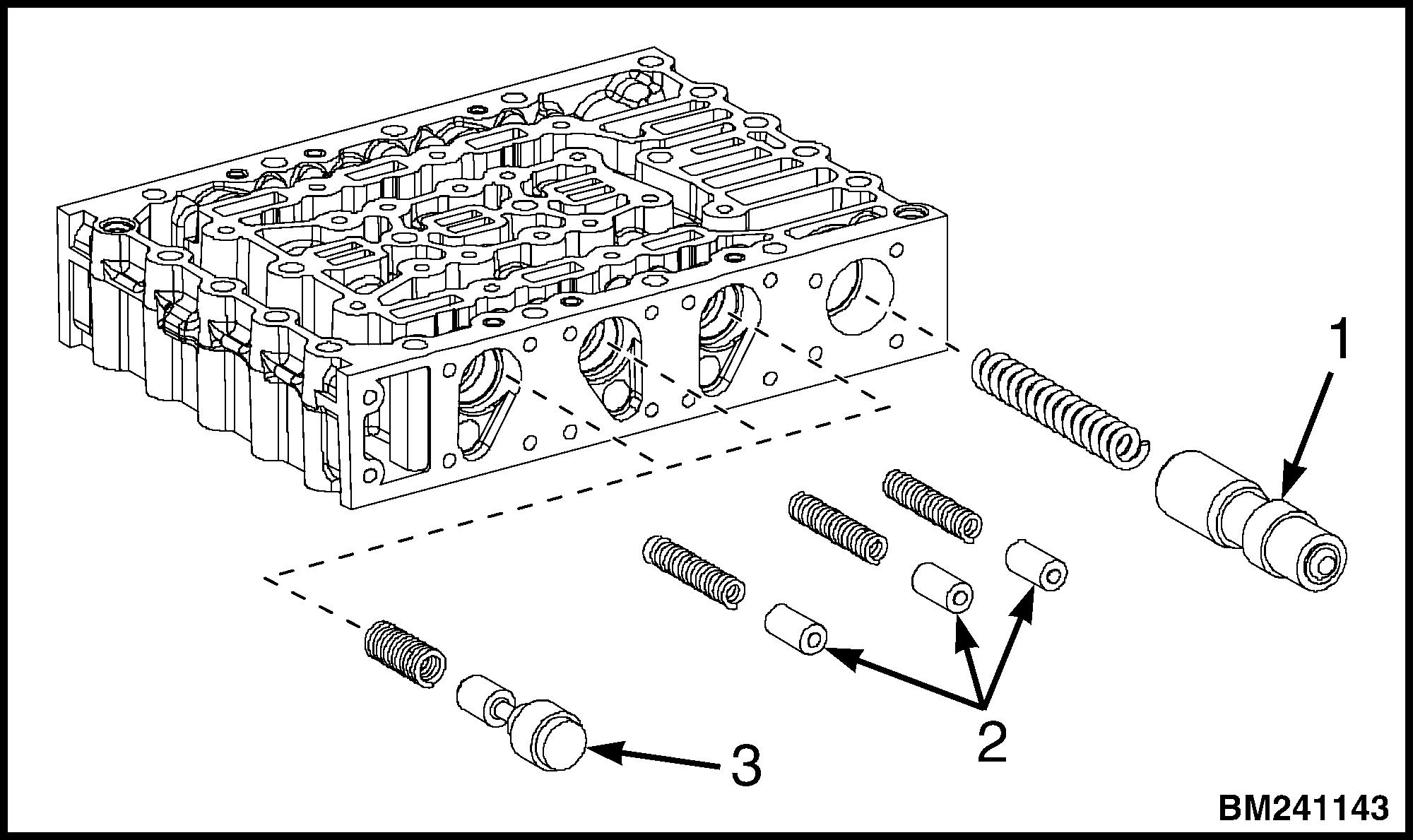 1
2
3
BM241143