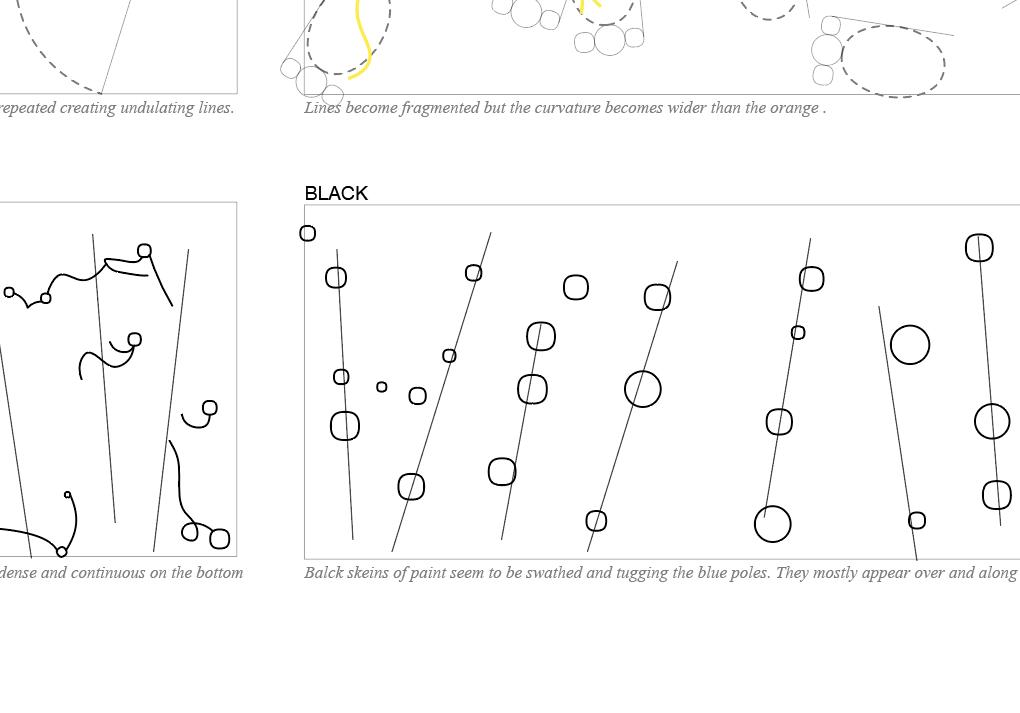 repeated creating undulating lines.

Lines become fragmented but the curvature becomes wider than the orange .

BLACK

dense and continuous on the bottom

Balck skeins of paint seem to be swathed and tugging the blue poles. They mostly appear over and along