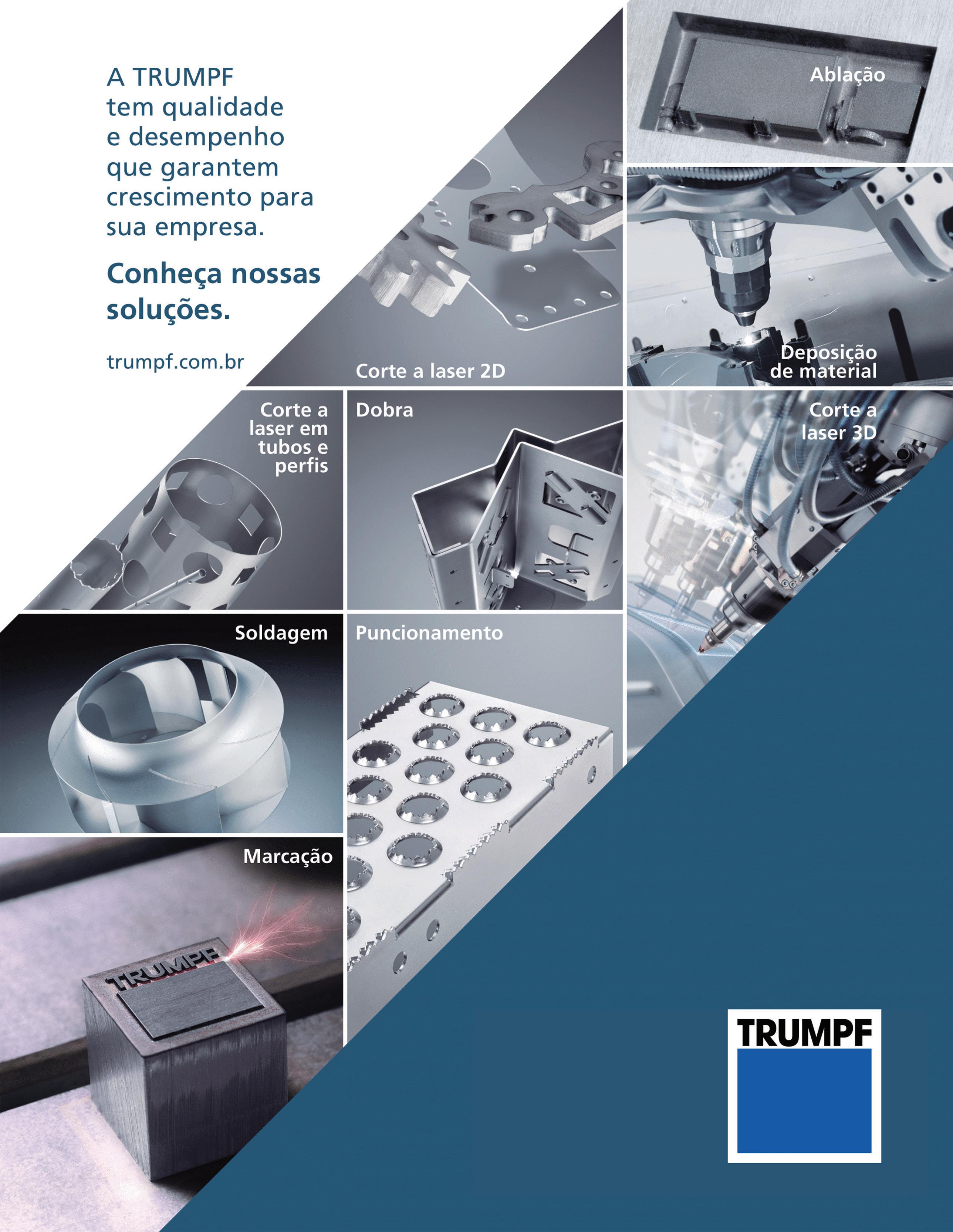 A TRUMPF tem qualidade e desempenho que garantem crescimento para sua empresa.

Conheça nossas soluções.

trumpf.com.br

Corte a laser 2D

Ablação

Deposição de material

Corte a laser em tubos e perfis

Dobra

Corte a laser 3D

Soldagem

Puncionamento

Marcação

TRUMPF

TRUMPF