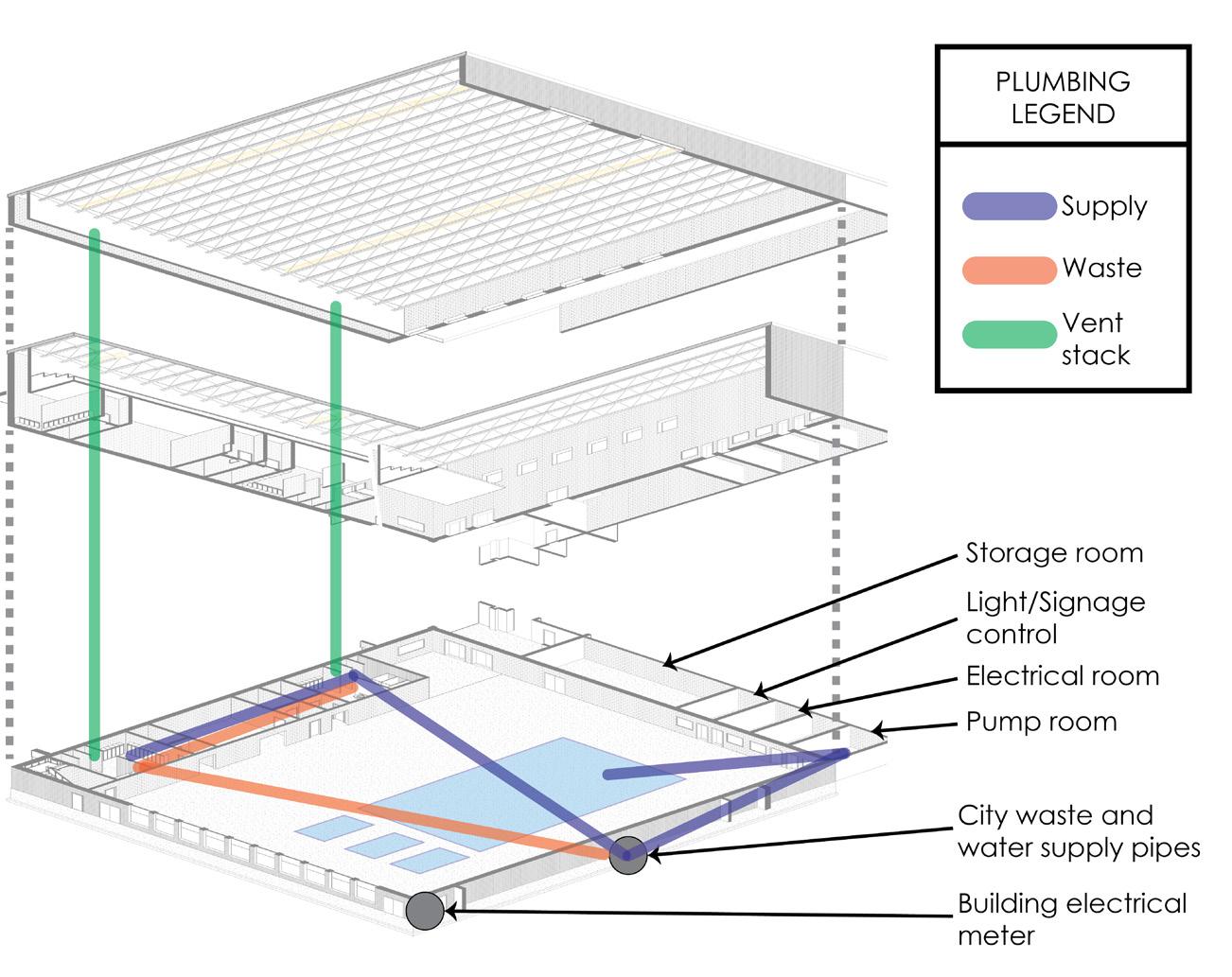 PLUMBING LEGEND

Supply

Waste

Vent stack

Storage room

Light/Signage control

Electrical room

Pump room

City waste and water supply pipes

Building electrical meter