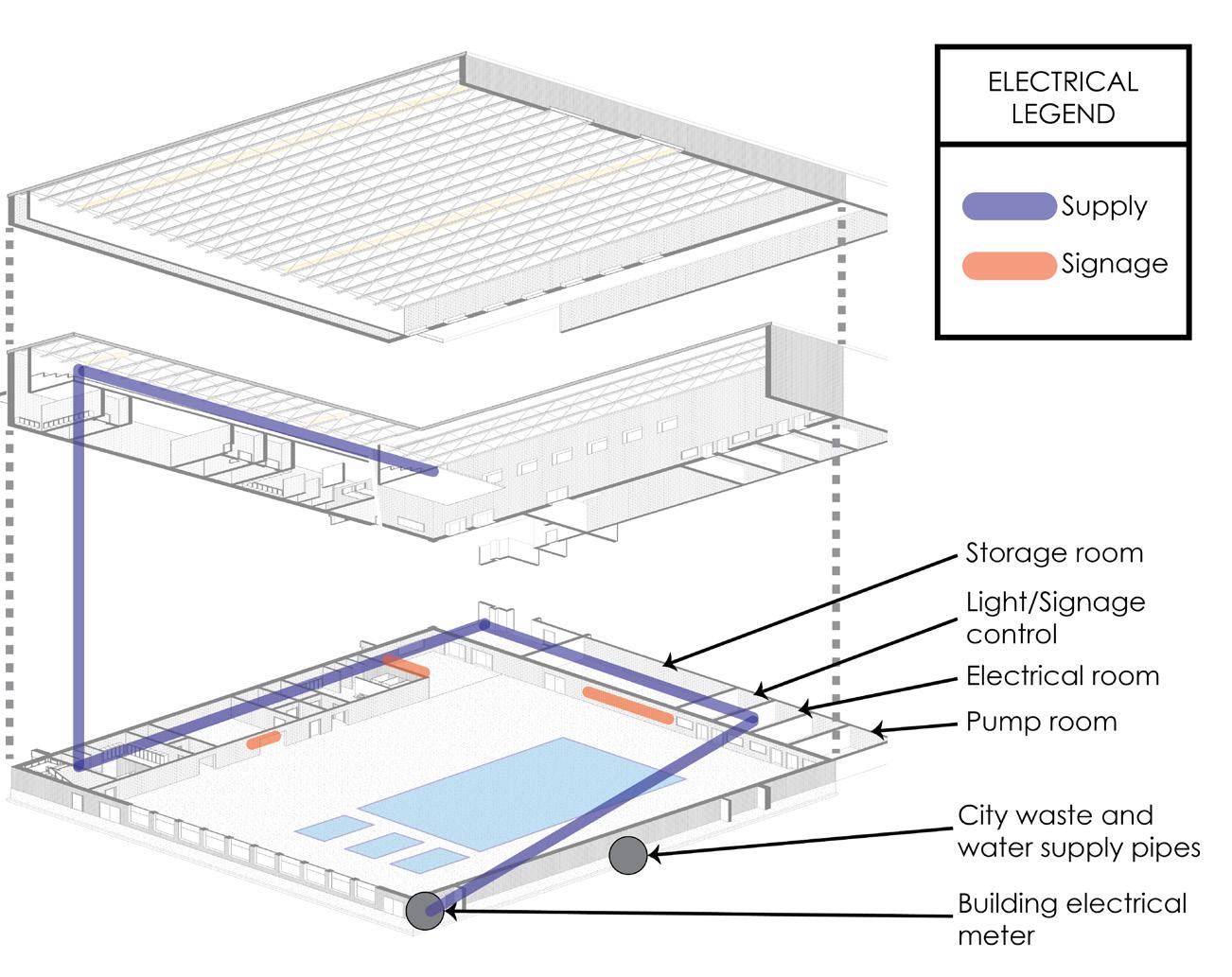 ELECTRICAL LEGEND

Supply

Signage

Storage room

Light/Signage control

Electrical room

Pump room

City waste and water supply pipes

Building electrical meter