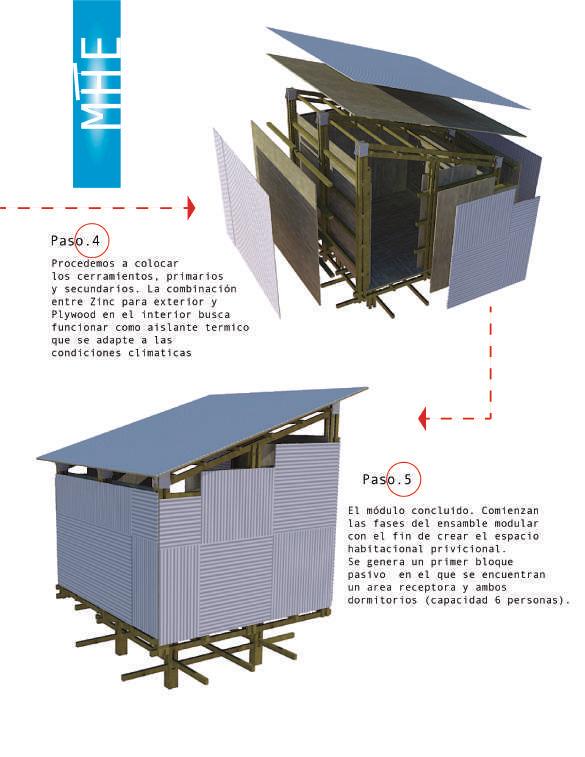 MHE

Paso.4

Procedemos a colocar los cerramientos, primarios y secundarios. La combinación entre Zinc para exterior y Plywood en el interior busca funcionar como aislante termico que se adapte a las condiciones climaticas

Paso.5

El módulo concluido. Comienzan las fases del ensamble modular con el fin de crear el espacio habitacional privicional.
Se genera un primer bloque pasivo en el que se encuentran un area receptora y ambos dormitorios (capacidad 6 personas).