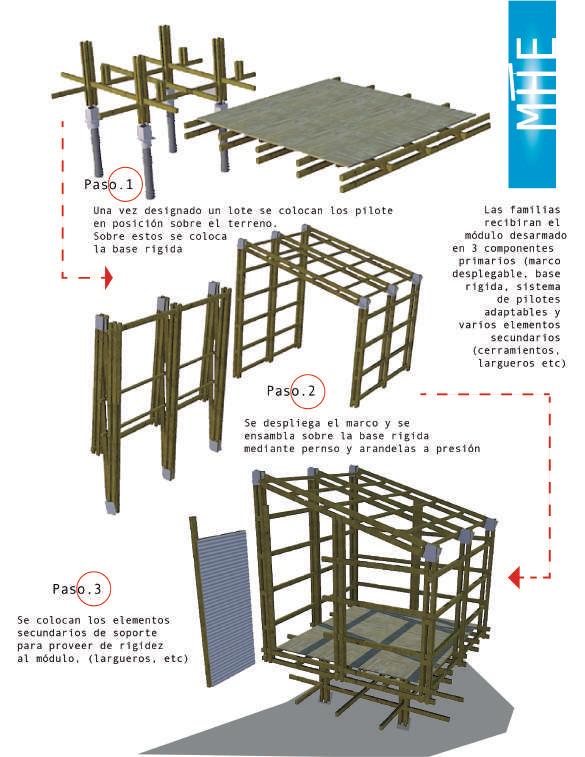 MHE

Paso.1

Una vez designado un lote se colocan los pilote en posición sobre el terreno. Sobre estos se coloca la base rigida

Las familias recibiran el módulo desarmado en 3 componentes primarios (marco desplegable, base rigida, sistema de pilotes adaptables y varios elementos secundarios (cerramientos, largueros etc)

Paso.2

Se despliega el marco y se ensambla sobre la base rigida mediante pernso y arandelas a presión

Paso.3

Se colocan los elementos secundarios de soporte para proveer de rigidez al módulo, (largueros, etc)