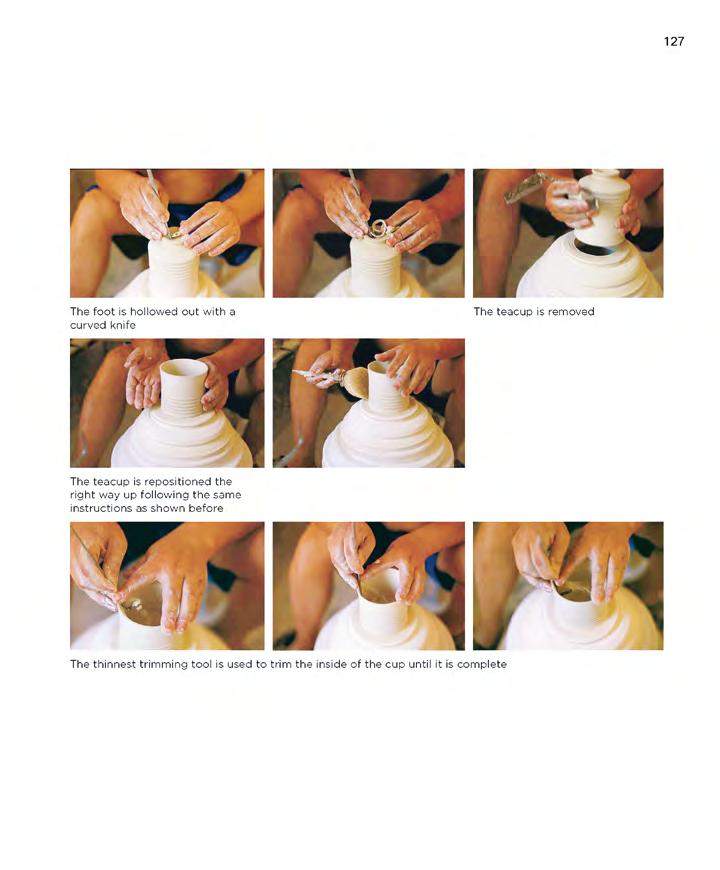 127

The foot is hollowed out with a curved knife

The teacup is removed

The teacup is repositioned the right way up following the same instructions as shown before

The thinnest trimming tool is used to trim the inside of the cup until it is complete