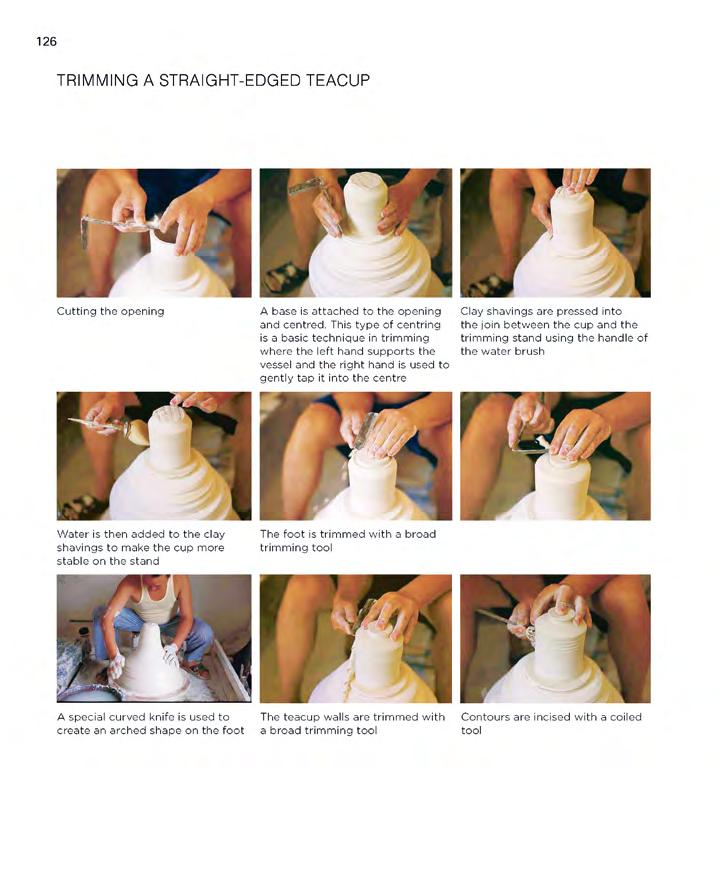 126

TRIMMING A STRAIGHT-EDGED TEACUP

Cutting the opening

A base is attached to the opening and centred. This type of centring is a basic technique in trimming where the left hand supports the vessel and the right hand is used to gently tap it into the centre

Clay shavings are pressed into the join between the cup and the trimming stand using the handle of the water brush

Water is then added to the clay shavings to make the cup more stable on the stand

The foot is trimmed with a broad trimming tool

A special curved knife is used to create an arched shape on the foot

The teacup walls are trimmed with a broad trimming tool

Contours are incised with a coiled tool