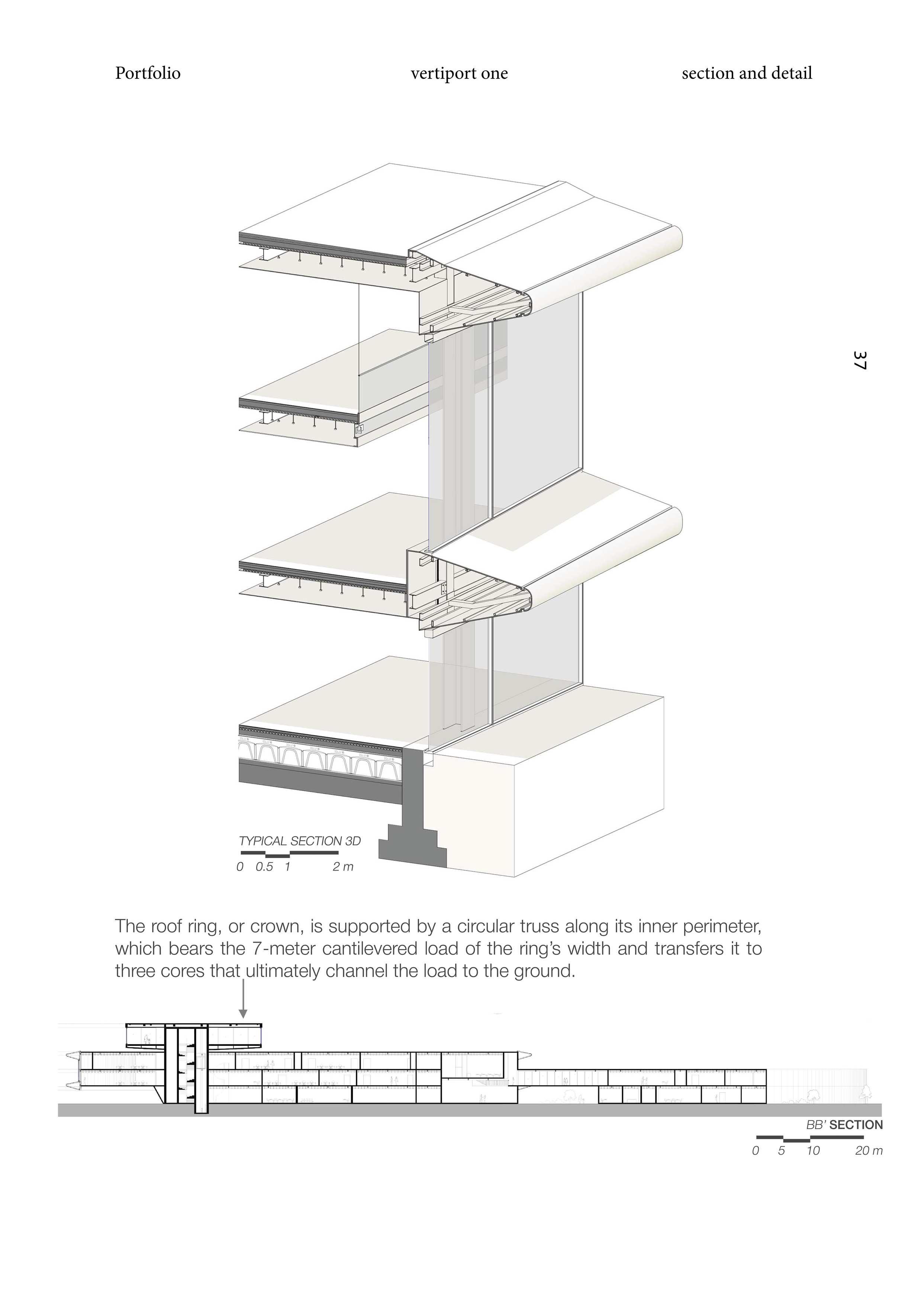 Portfolio vertiport one section and detail

37

TYPICAL SECTION 3D
0 0.5 1 2 m

The roof ring, or crown, is supported by a circular truss along its inner perimeter, which bears the 7-meter cantilevered load of the ring's width and transfers it to three cores that ultimately channel the load to the ground.

BB' SECTION
0 5 10 20 m