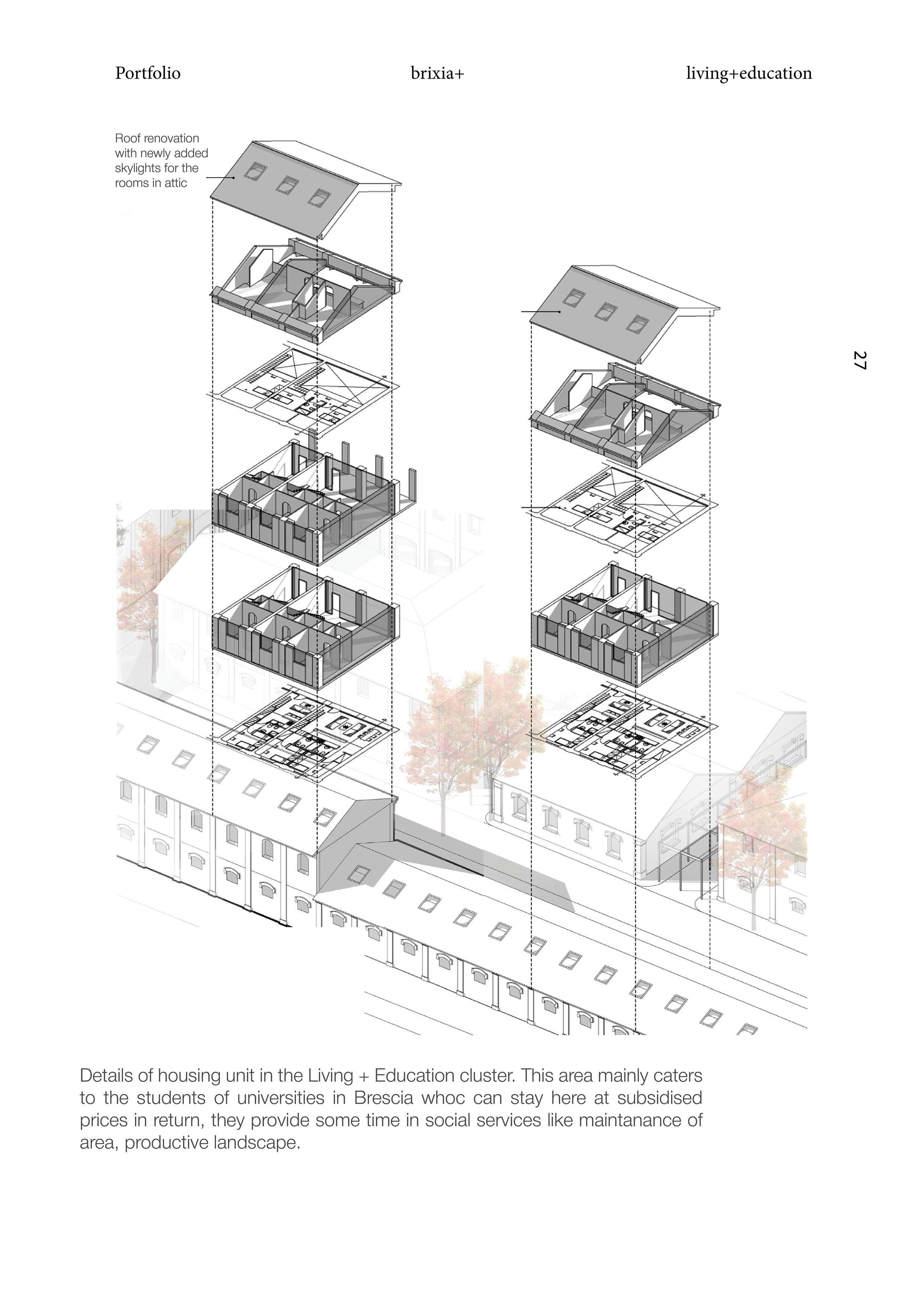 Portfolio brixia+ living+education

Roof renovation with newly added skylights for the rooms in attic

27

Details of housing unit in the Living + Education cluster. This area mainly caters to the students of universities in Brescia whoc can stay here at subsidised prices in return, they provide some time in social services like maintanance of area, productive landscape.