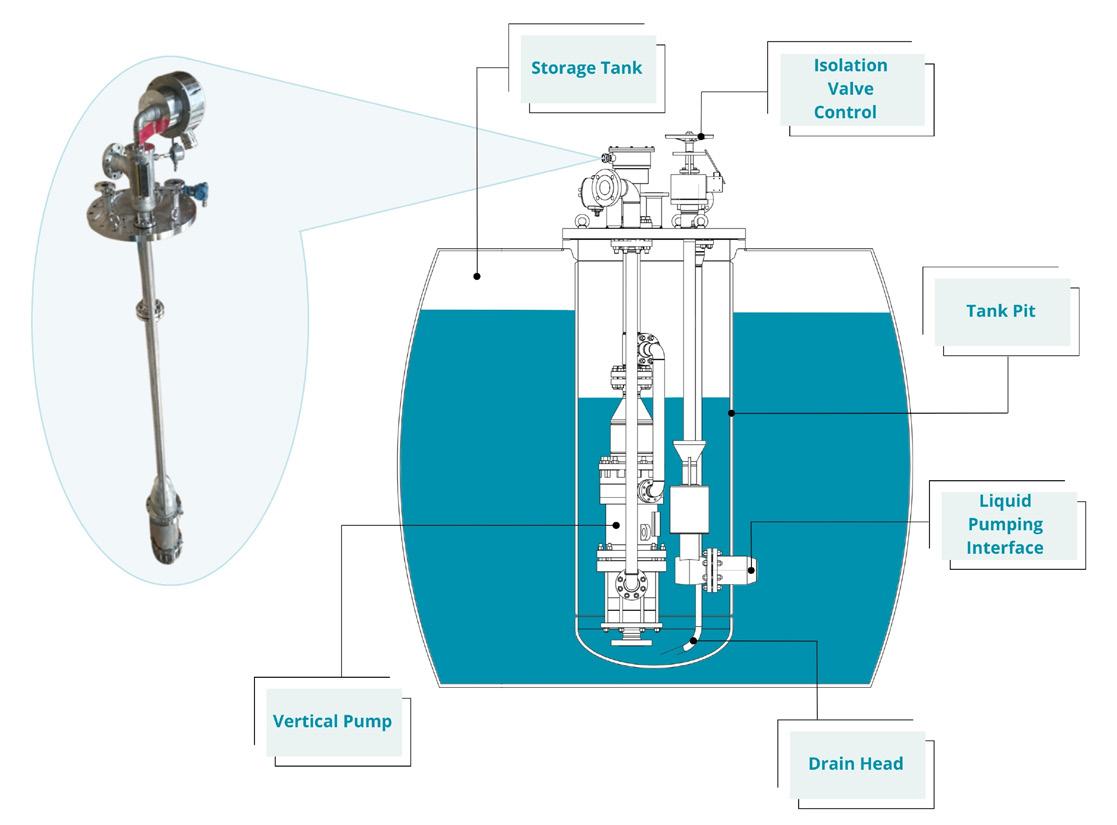 Storage Tank

Isolation Valve Control

Tank Pit

Liquid Pumping Interface

Vertical Pump

Drain Head