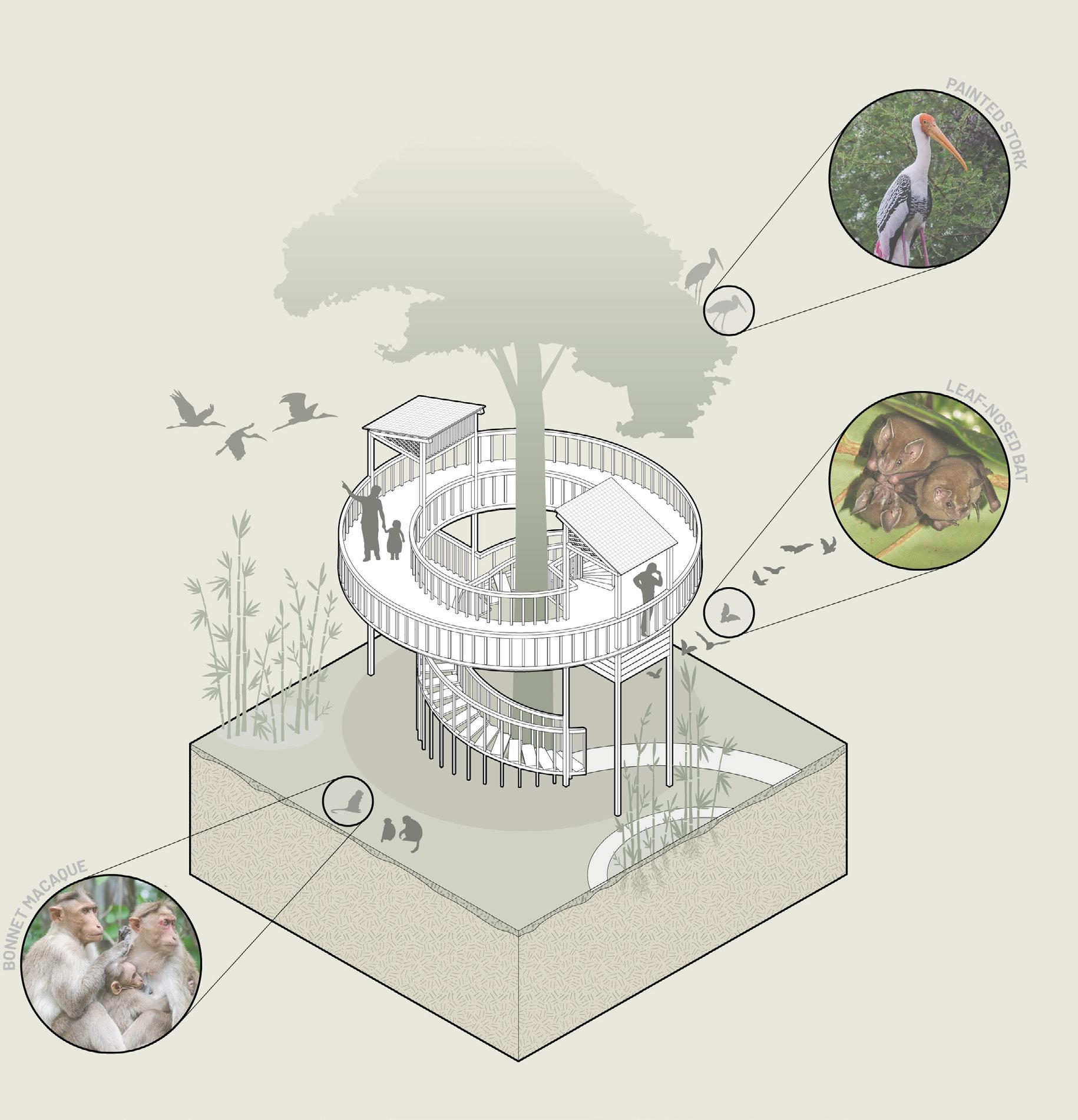 PAINTED STORK

LEAF-NOSED BAT

BONNET MACAQUE