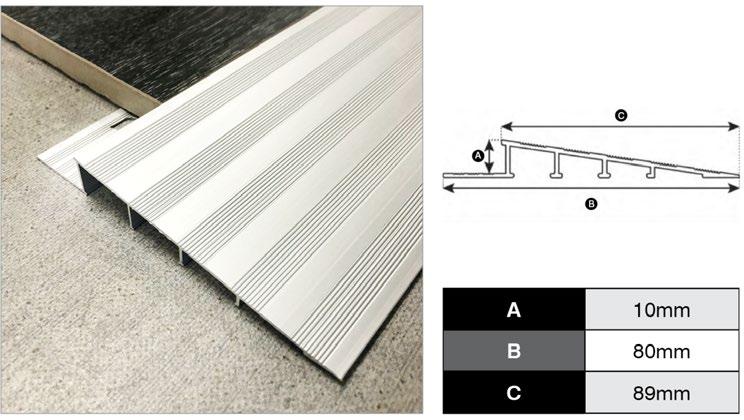 C

A

B

| A | 10mm |
|---|---|
| B | 80mm |
| C | 89mm |