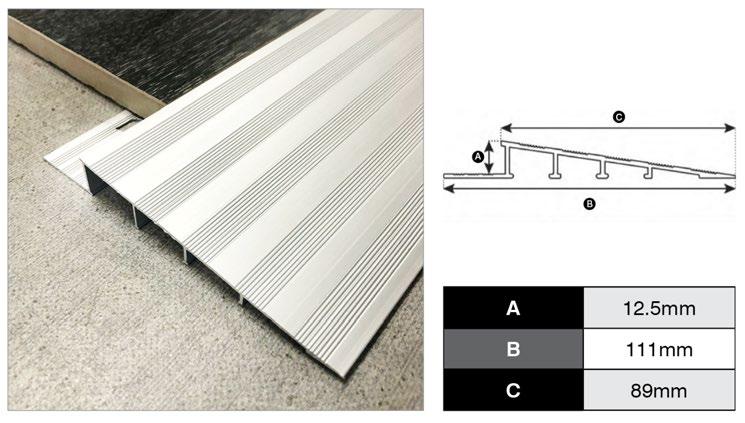 C
A
B

| A | 12.5mm |
|---|---|
| B | 111mm |
| C | 89mm |