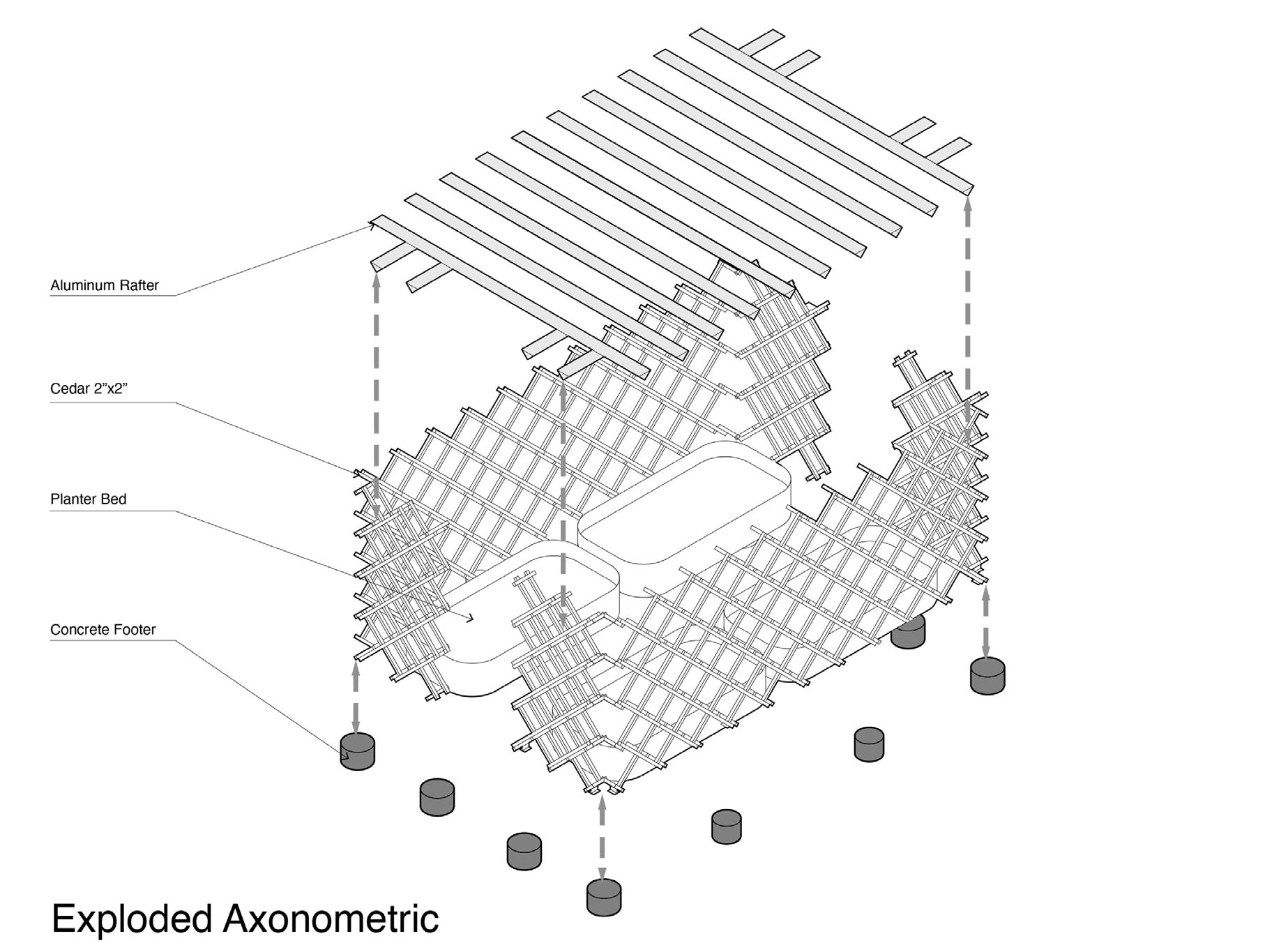 Aluminum Rafter

Cedar 2”x2”

Planter Bed

Concrete Footer

Exploded Axonometric