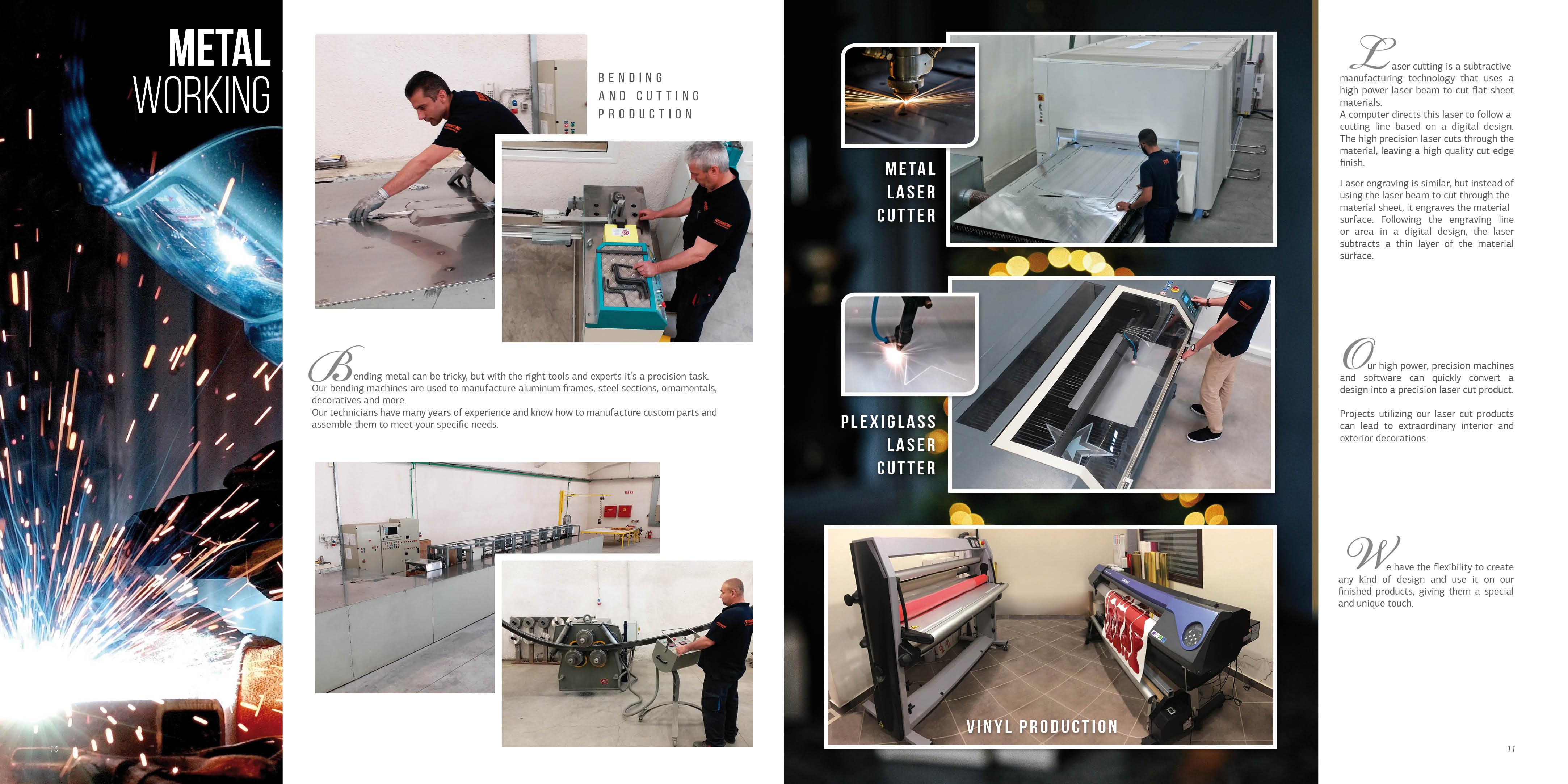 METAL WORKING

BENDING AND CUTTING PRODUCTION

Bending metal can be tricky, but with the right tools and experts it's a precision task. Our bending machines are used to manufacture aluminum frames, steel sections, ornamentals, decoratives and more.
Our technicians have many years of experience and know how to manufacture custom parts and assemble them to meet your specific needs.

10

METAL LASER CUTTER

PLEXIGLASS LASER CUTTER

VINYL PRODUCTION

Laser cutting is a subtractive manufacturing technology that uses a high power laser beam to cut flat sheet materials.
A computer directs this laser to follow a cutting line based on a digital design. The high precision laser cuts through the material, leaving a high quality cut edge finish.

Laser engraving is similar, but instead of using the laser beam to cut through the material sheet, it engraves the material surface. Following the engraving line or area in a digital design, the laser subtracts a thin layer of the material surface.

Our high power, precision machines and software can quickly convert a design into a precision laser cut product.

Projects utilizing our laser cut products can lead to extraordinary interior and exterior decorations.

We have the flexibility to create any kind of design and use it on our finished products, giving them a special and unique touch.

11