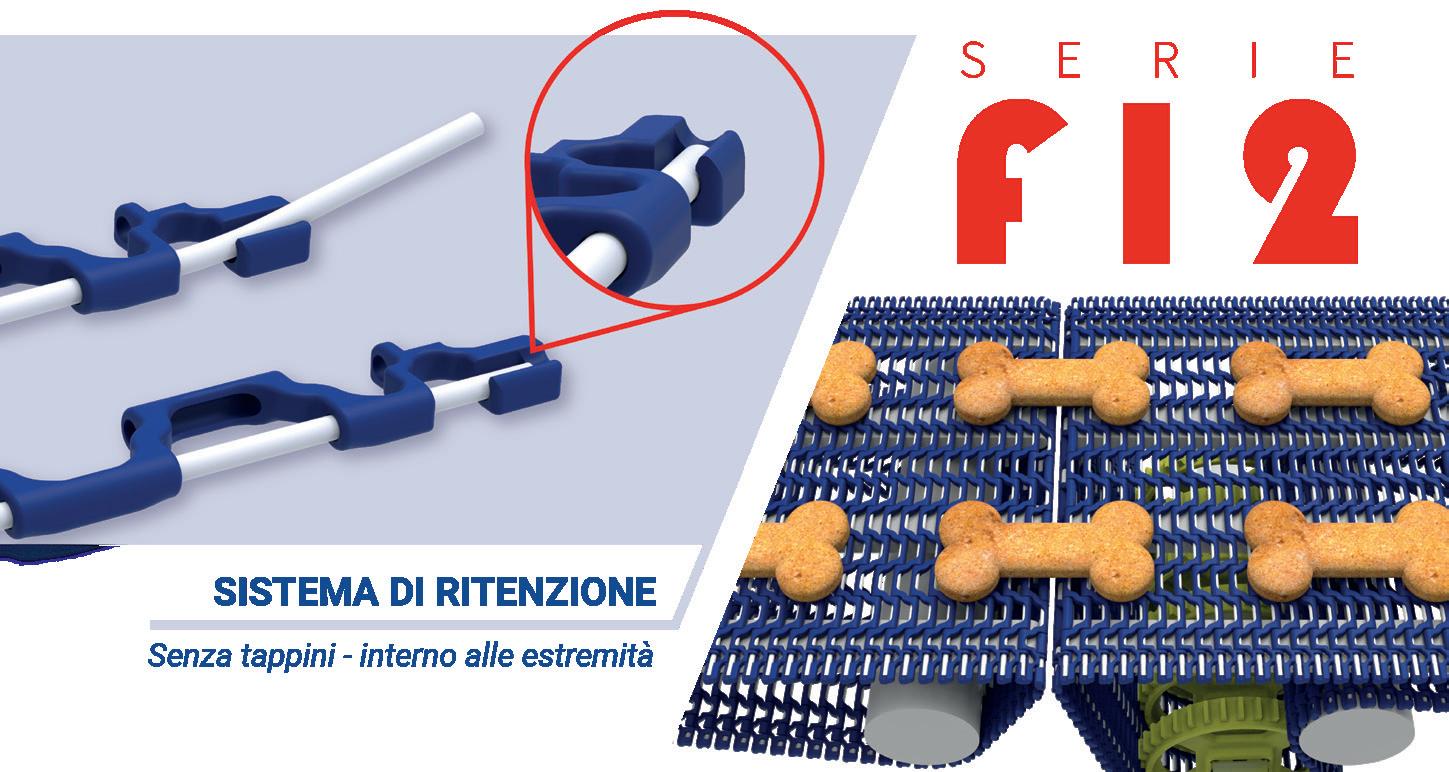 SERIE
F12

SISTEMA DI RITENZIONE

Senza tappini - interno alle estremità