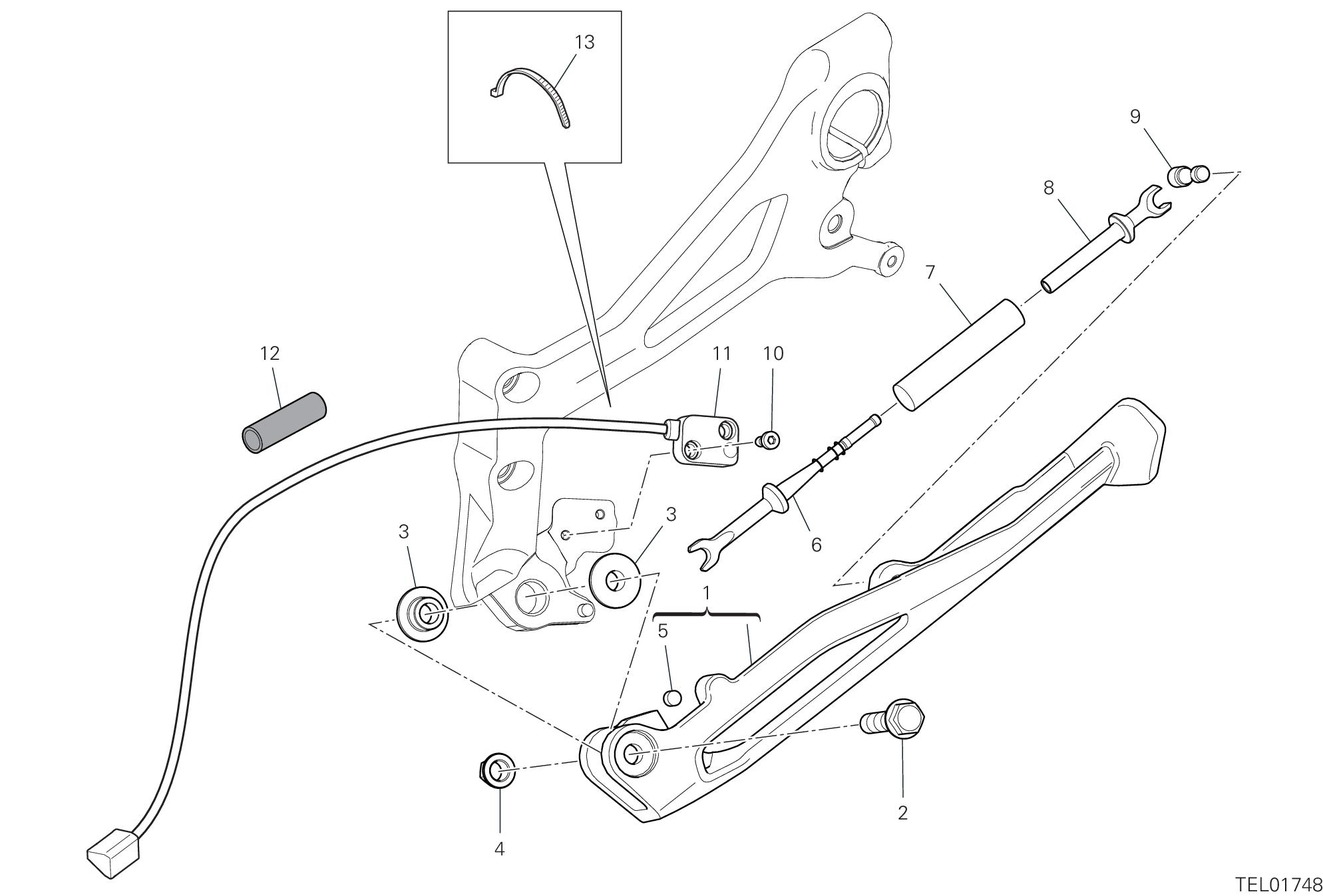 13
9
8
7
12
11
10
3
3
6
1
5
2
4
TEL01748