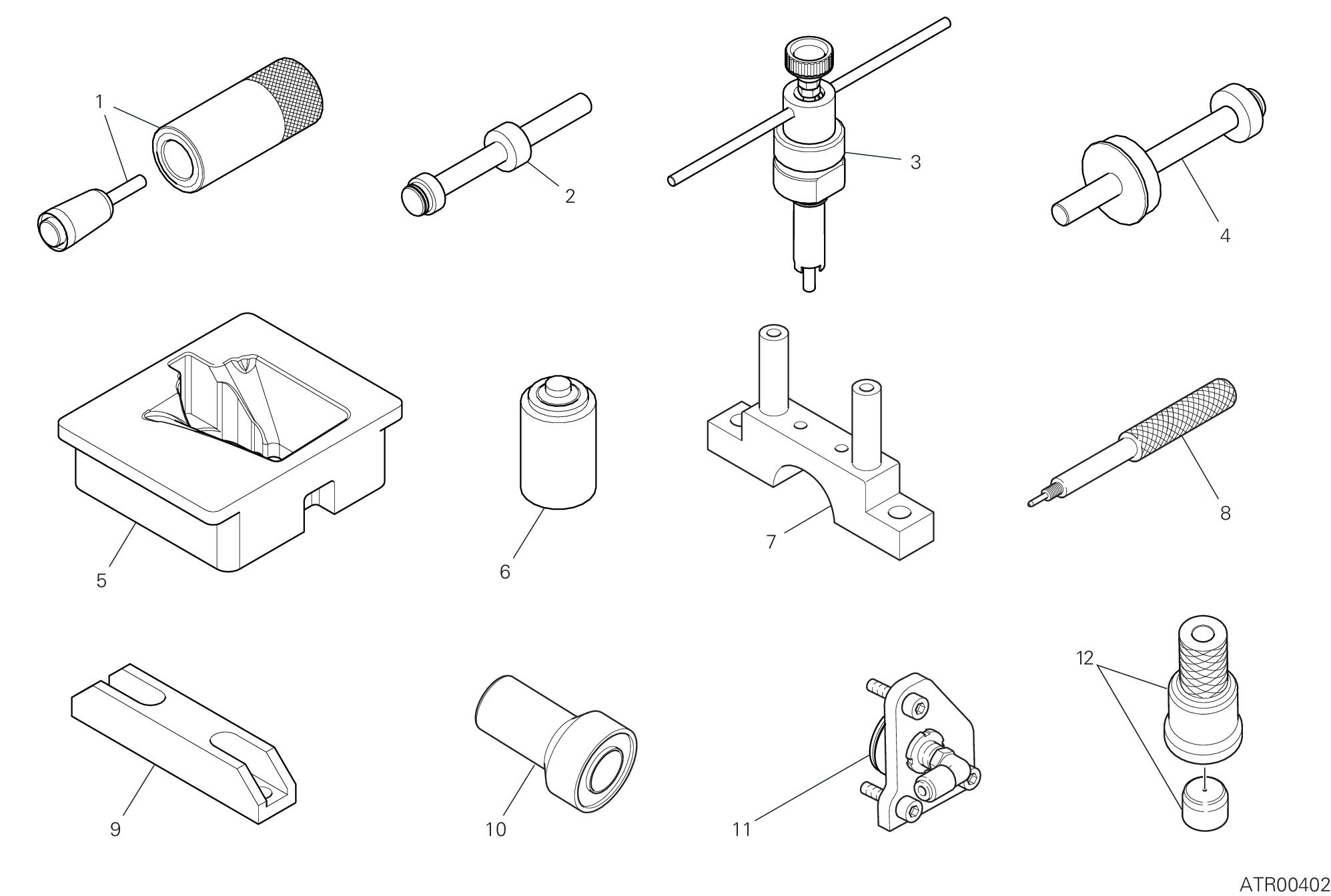 1
2
3
4
5
6
7
8
9
10
11
12
ATR00402