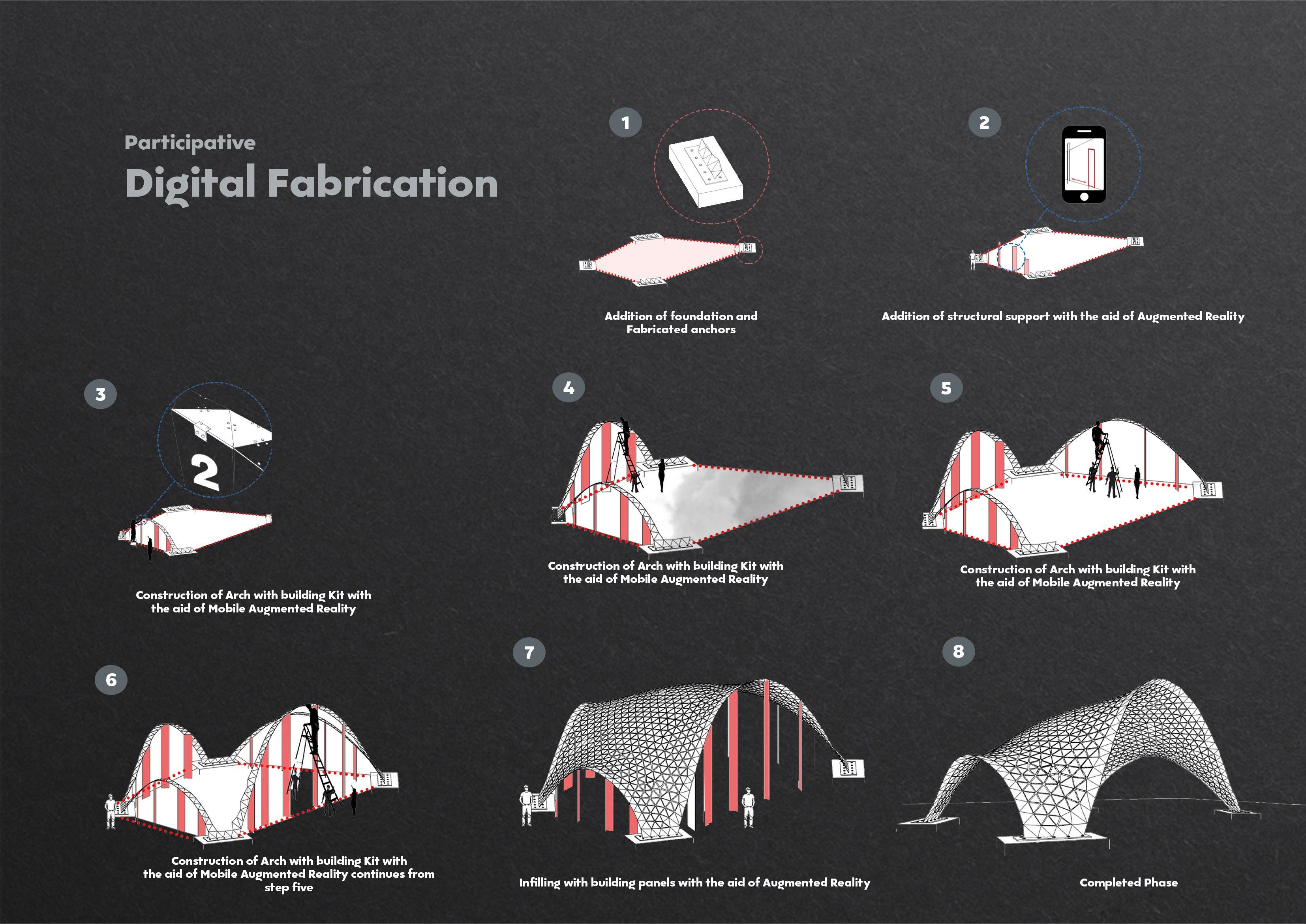 Participative
Digital Fabrication

1

Addition of foundation and Fabricated anchors

2

Addition of structural support with the aid of Augmented Reality

3

2

Construction of Arch with building Kit with the aid of Mobile Augmented Reality

4

Construction of Arch with building Kit with the aid of Mobile Augmented Reality

5

Construction of Arch with building Kit with the aid of Mobile Augmented Reality

6

Construction of Arch with building Kit with the aid of Mobile Augmented Reality continues from step five

7

Infilling with building panels with the aid of Augmented Reality

8

Completed Phase