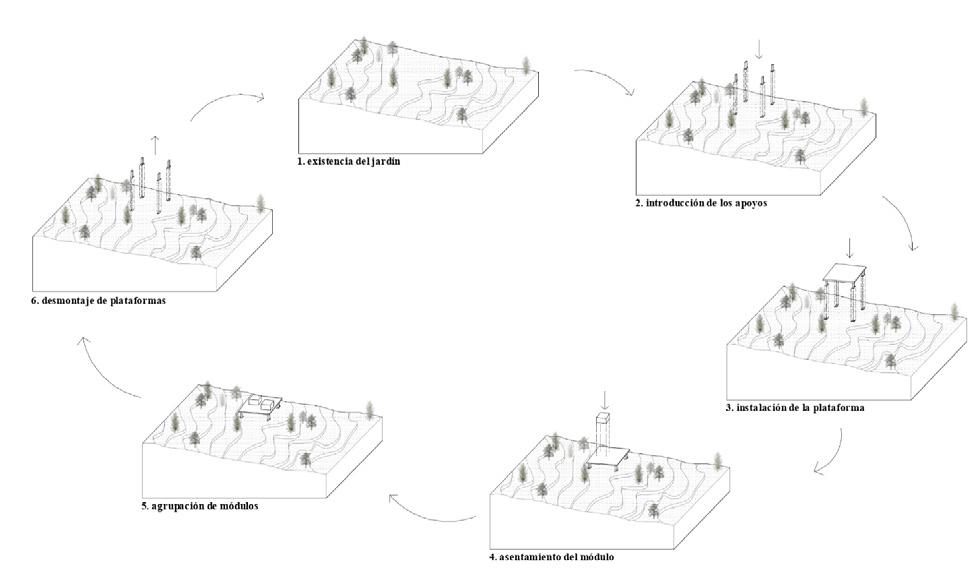 1. existencia del jardín

2. introducción de los apoyos

3. instalación de la plataforma

4. asentamiento del módulo

5. agrupación de módulos

6. desmontaje de plataformas