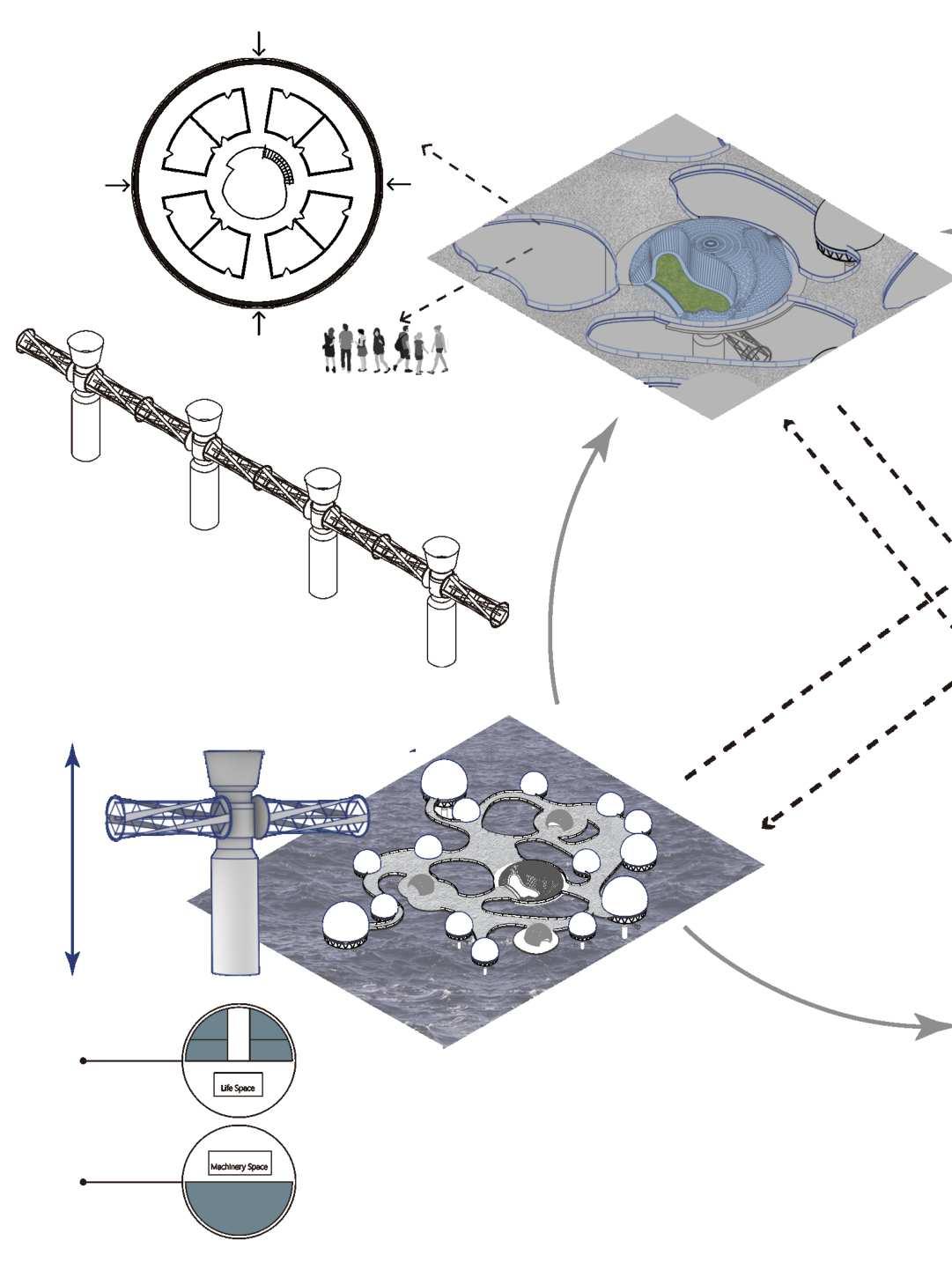 Life Space

Machinery Space