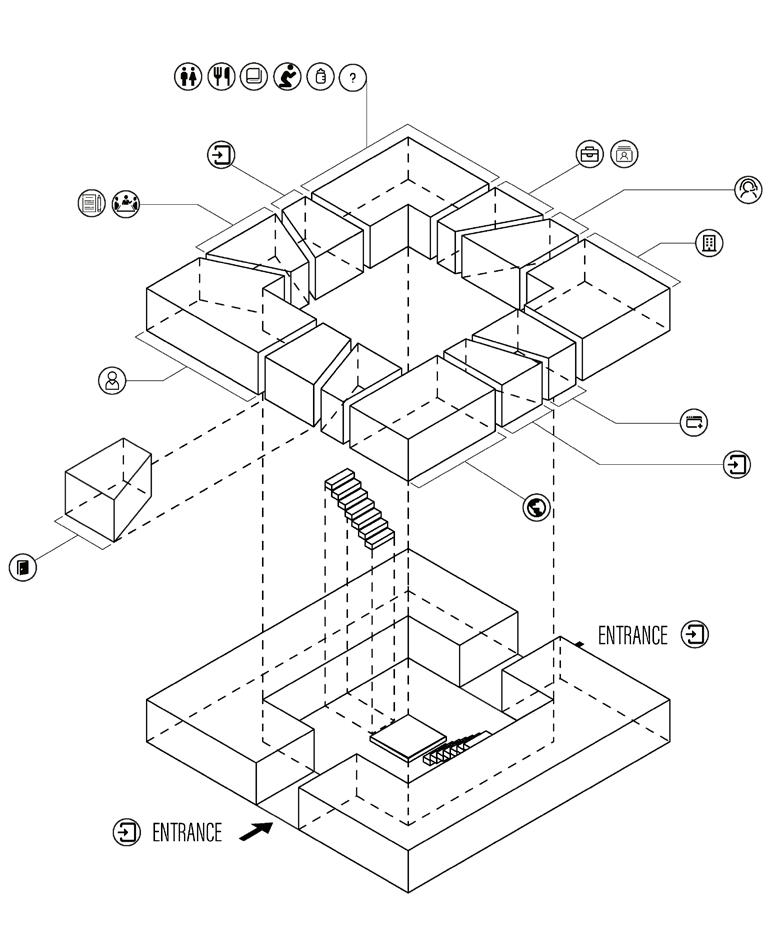 ?

ENTRANCE

ENTRANCE