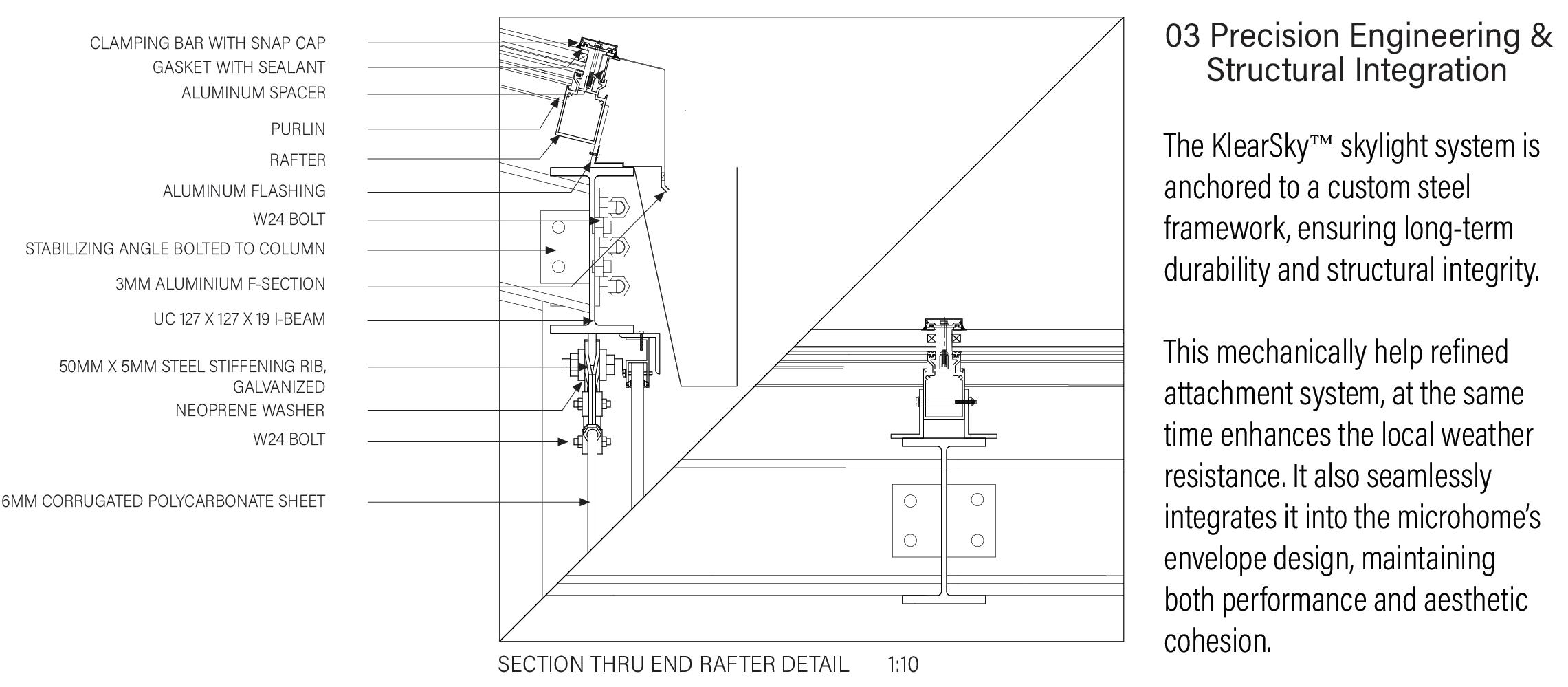 CLAMPING BAR WITH SNAP CAP
GASKET WITH SEALANT
ALUMINUM SPACER
PURLIN
RAFTER
ALUMINUM FLASHING
W24 BOLT
STABILIZING ANGLE BOLTED TO COLUMN
3MM ALUMINIUM F-SECTION
UC 127 X 127 X 19 I-BEAM
50MM X 5MM STEEL STIFFENING RIB, GALVANIZED
NEOPRENE WASHER
W24 BOLT
6MM CORRUGATED POLYCARBONATE SHEET

SECTION THRU END RAFTER DETAIL 1:10

03 Precision Engineering & Structural Integration

The KlearSky™ skylight system is anchored to a custom steel framework, ensuring long-term durability and structural integrity.

This mechanically help refined attachment system, at the same time enhances the local weather resistance. It also seamlessly integrates it into the microhome's envelope design, maintaining both performance and aesthetic cohesion.