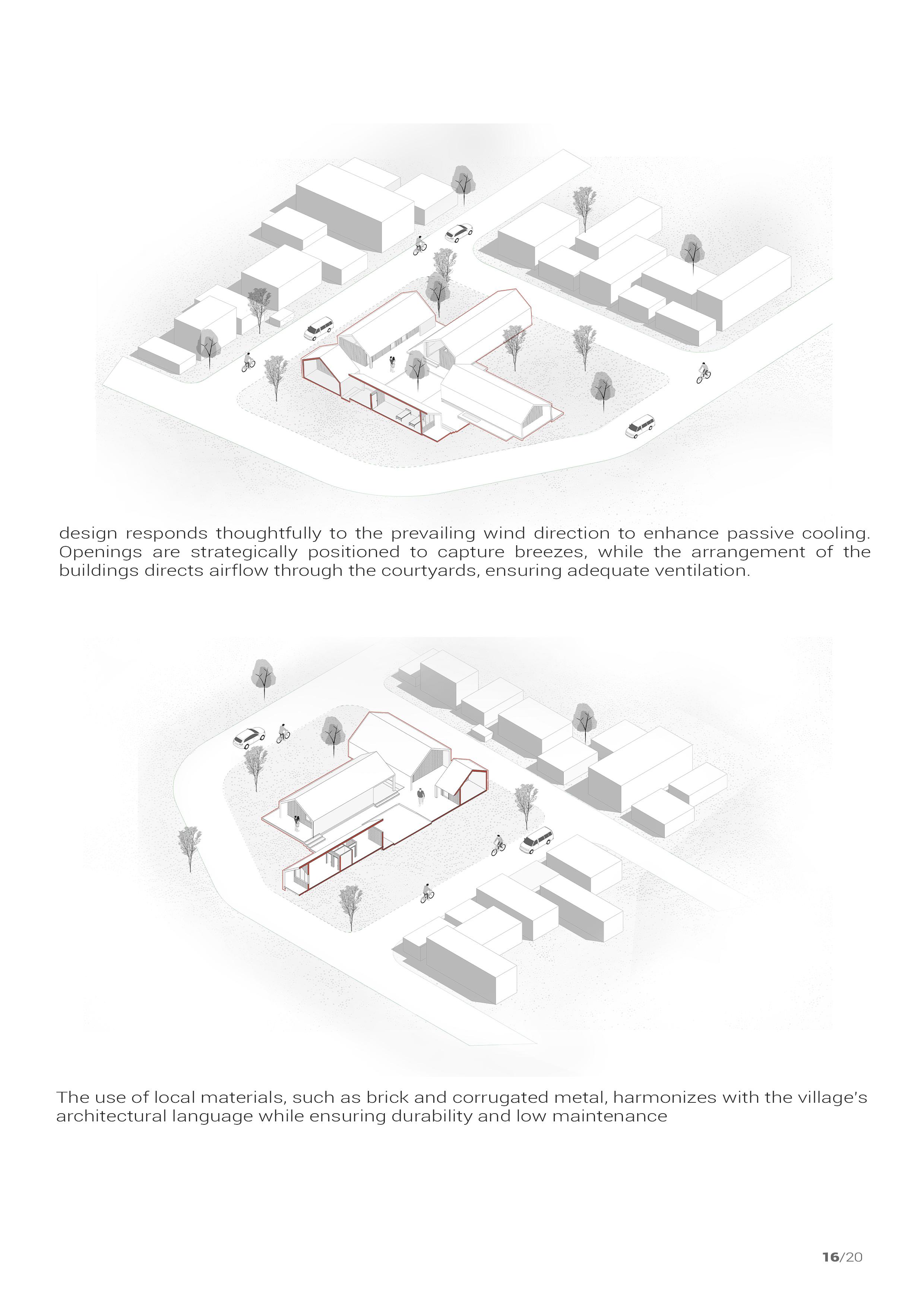 design responds thoughtfully to the prevailing wind direction to enhance passive cooling. Openings are strategically positioned to capture breezes, while the arrangement of the buildings directs airflow through the courtyards, ensuring adequate ventilation.

The use of local materials, such as brick and corrugated metal, harmonizes with the village's architectural language while ensuring durability and low maintenance

16/20