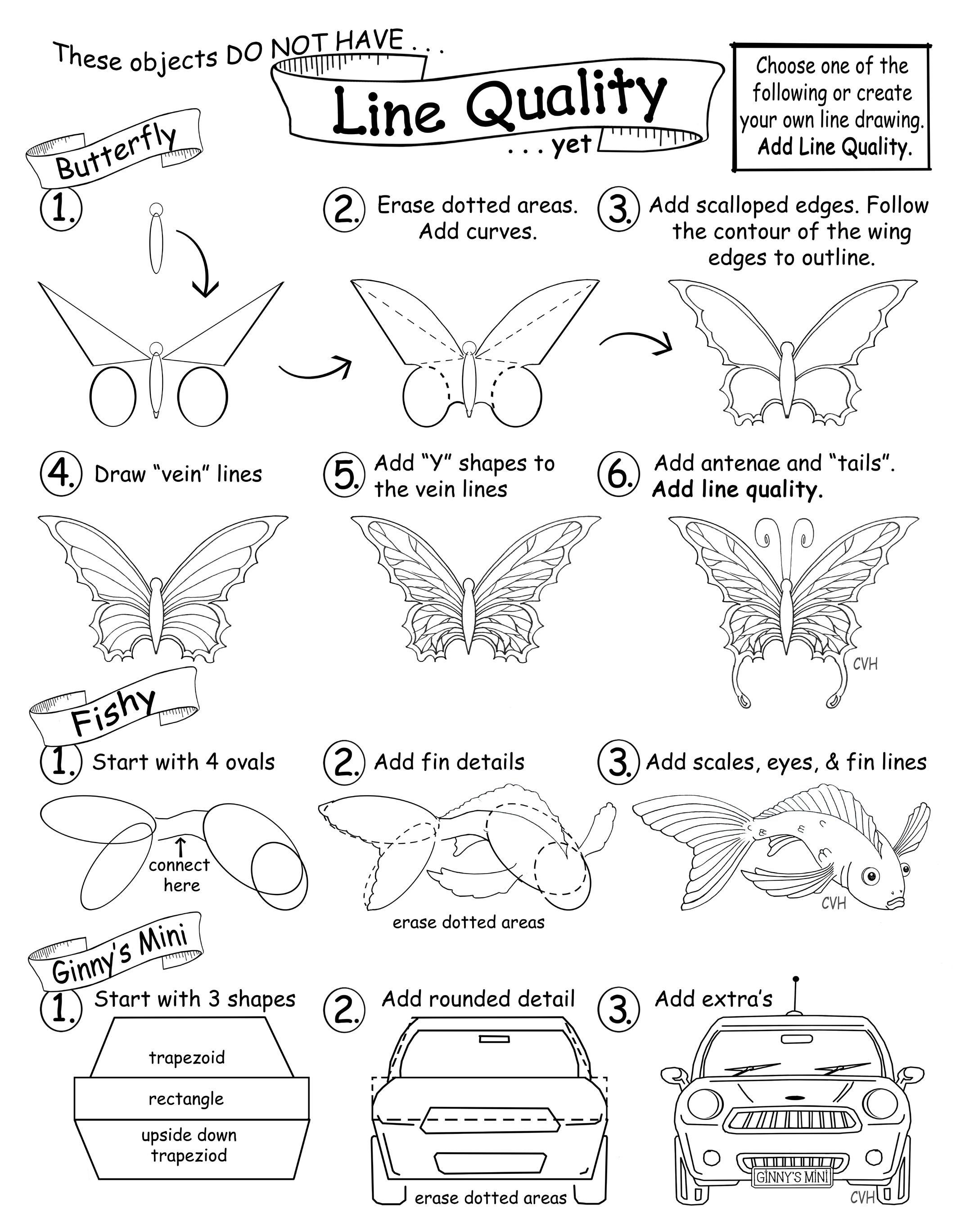 These objects DO NOT HAVE . . .

Line Quality

. . . yet

Choose one of the following or create your own line drawing. Add Line Quality.

Butterfly

1.

2. Erase dotted areas. Add curves.

3. Add scalloped edges. Follow the contour of the wing edges to outline.

4. Draw "vein" lines

5. Add "Y" shapes to the vein lines

6. Add antenae and "tails". Add line quality.

CVH

Fishy

1. Start with 4 ovals

connect here

2. Add fin details

erase dotted areas

3. Add scales, eyes, & fin lines

CVH

Ginny's Mini

1. Start with 3 shapes

trapezoid

rectangle

upside down trapeziod

2. Add rounded detail

erase dotted areas

3. Add extra's

GINNY'S MINI

CVH