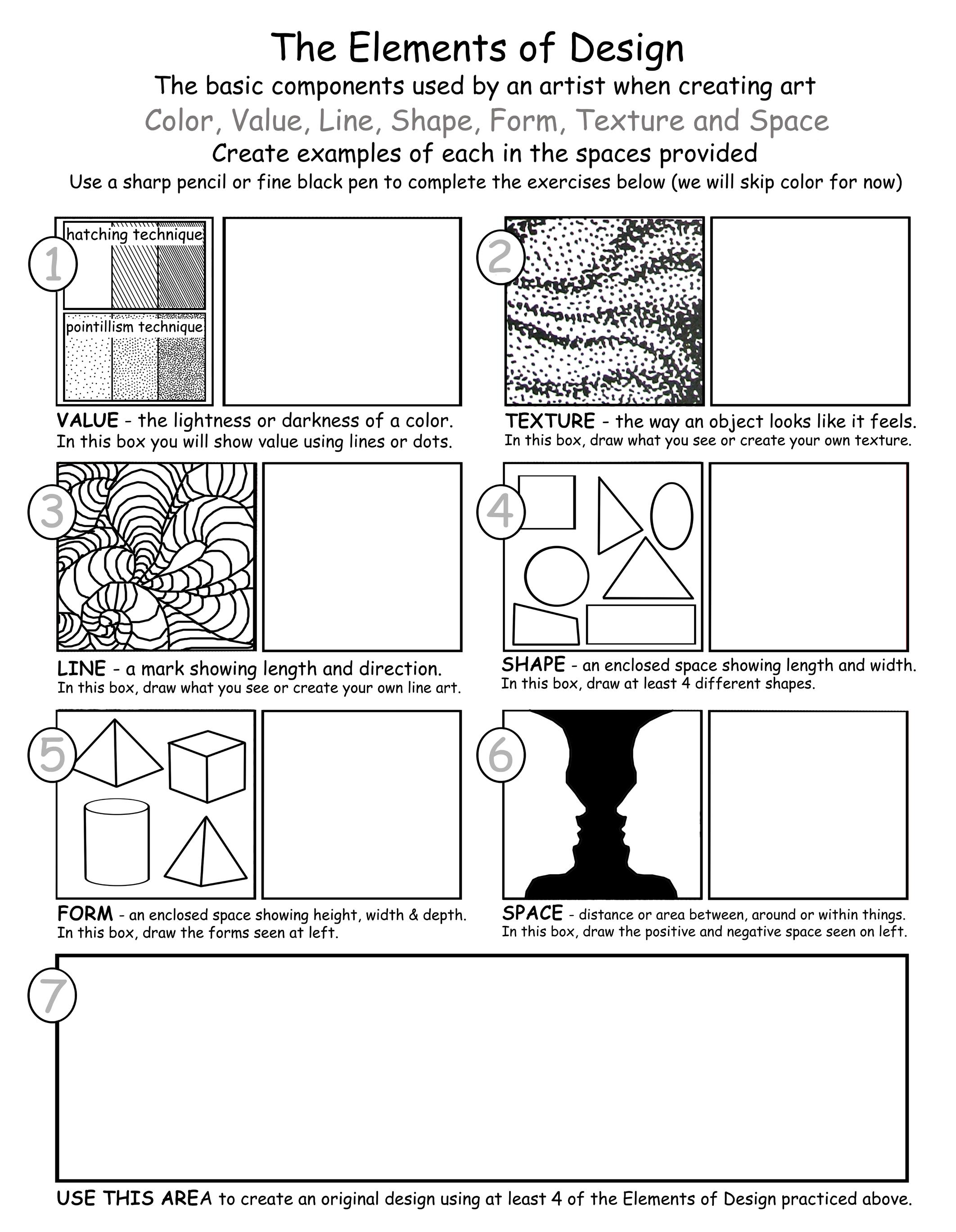 The Elements of Design

The basic components used by an artist when creating art

Color, Value, Line, Shape, Form, Texture and Space

Create examples of each in the spaces provided

Use a sharp pencil or fine black pen to complete the exercises below (we will skip color for now)

1

hatching technique

pointillism technique

VALUE - the lightness or darkness of a color.
In this box you will show value using lines or dots.

2

TEXTURE - the way an object looks like it feels.
In this box, draw what you see or create your own texture.

3

LINE - a mark showing length and direction.
In this box, draw what you see or create your own line art.

4

SHAPE - an enclosed space showing length and width.
In this box, draw at least 4 different shapes.

5

FORM - an enclosed space showing height, width & depth.
In this box, draw the forms seen at left.

6

SPACE - distance or area between, around or within things.
In this box, draw the positive and negative space seen on left.

7

USE THIS AREA to create an original design using at least 4 of the Elements of Design practiced above.