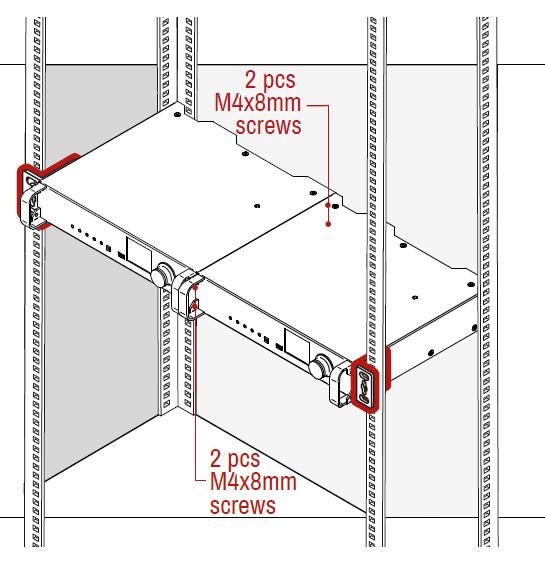 2 pcs
M4x8mm
screws

2 pcs
M4x8mm
screws