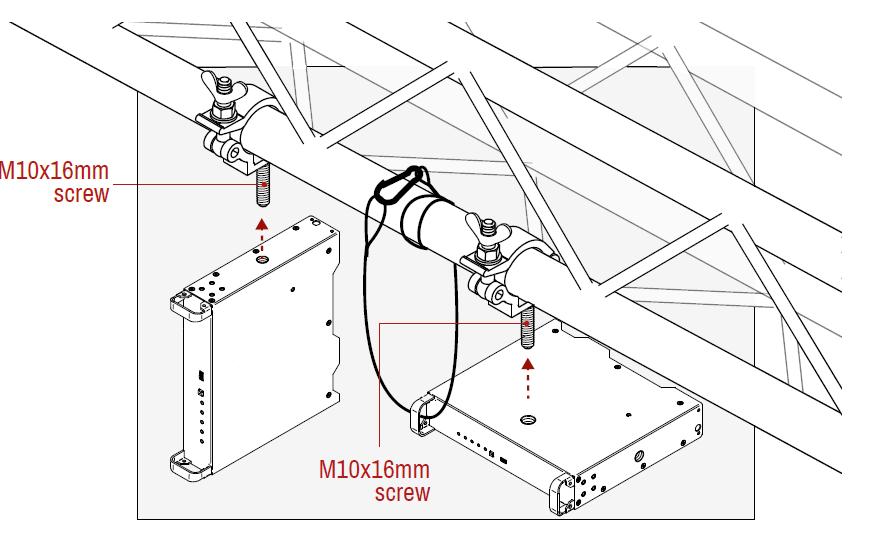 M10x16mm
screw

M10x16mm
screw