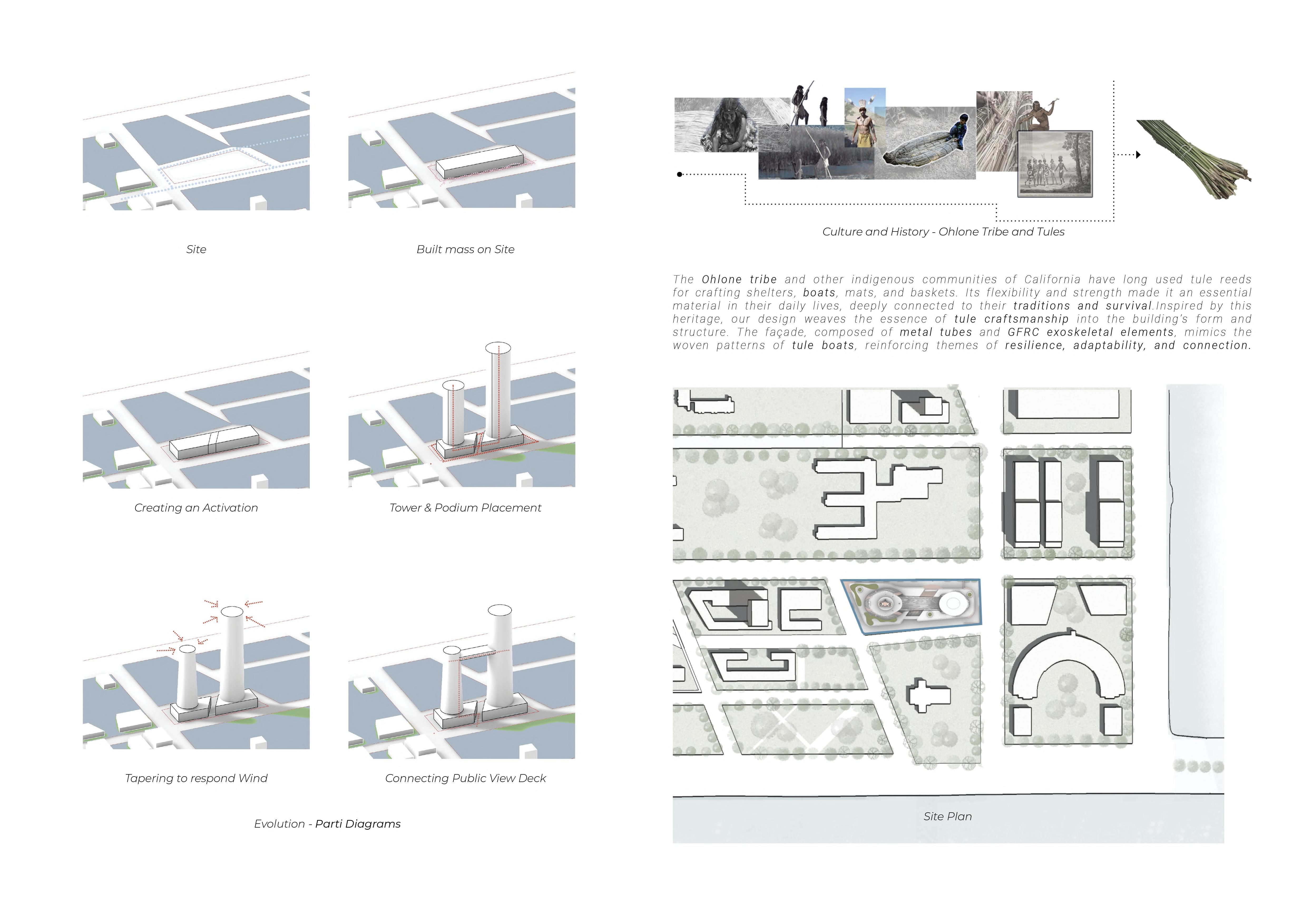 Site

Built mass on Site

Creating an Activation

Tower & Podium Placement

Tapering to respond Wind

Connecting Public View Deck

Evolution - Parti Diagrams

Culture and History - Ohlone Tribe and Tules

The Ohlone tribe and other indigenous communities of California have long used tule reeds for crafting shelters, boats, mats, and baskets. Its flexibility and strength made it an essential material in their daily lives, deeply connected to their traditions and survival.Inspired by this heritage, our design weaves the essence of tule craftsmanship into the building's form and structure. The façade, composed of metal tubes and GFRC exoskeletal elements, mimics the woven patterns of tule boats, reinforcing themes of resilience, adaptability, and connection.

Site Plan