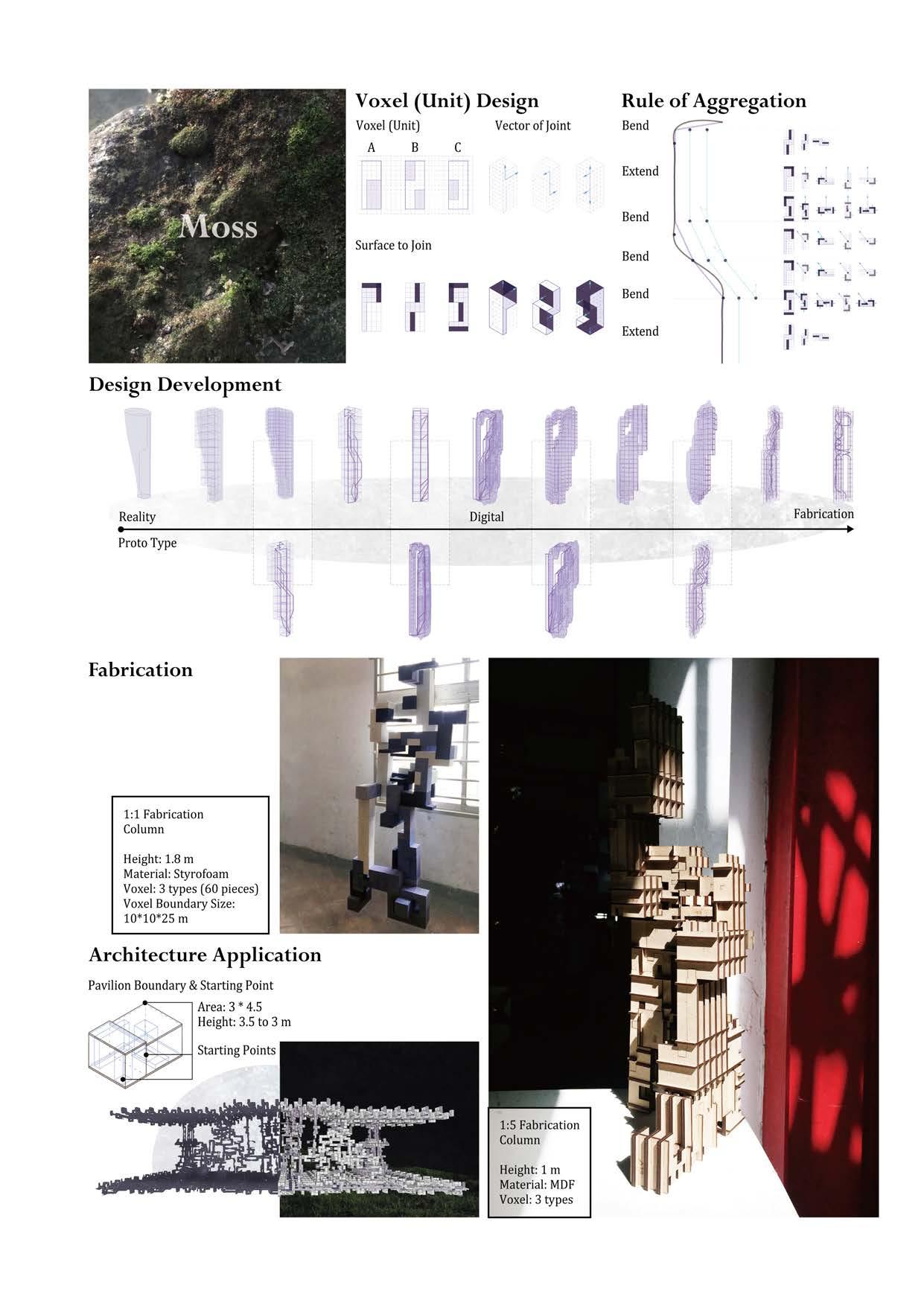 Moss

Voxel (Unit) Design

Voxel (Unit)

A B C

Vector of Joint

Surface to Join

Rule of Aggregation

Bend

Extend

Bend

Bend

Bend

Extend

Design Development

Reality

Digital

Fabrication

Proto Type

Fabrication

1:1 Fabrication
Column

Height: 1.8 m
Material: Styrofoam
Voxel: 3 types (60 pieces)
Voxel Boundary Size:
10*10*25 m

Architecture Application

Pavilion Boundary & Starting Point

Area: 3 * 4.5
Height: 3.5 to 3 m

Starting Points

1:5 Fabrication
Column

Height: 1 m
Material: MDF
Voxel: 3 types