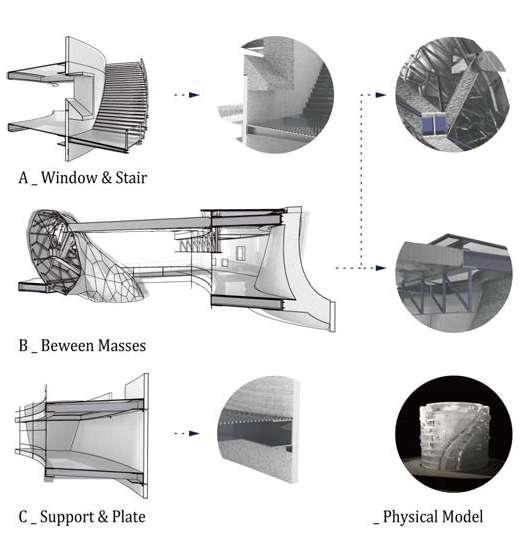 A _ Window & Stair

B _ Beween Masses

C _ Support & Plate

_ Physical Model