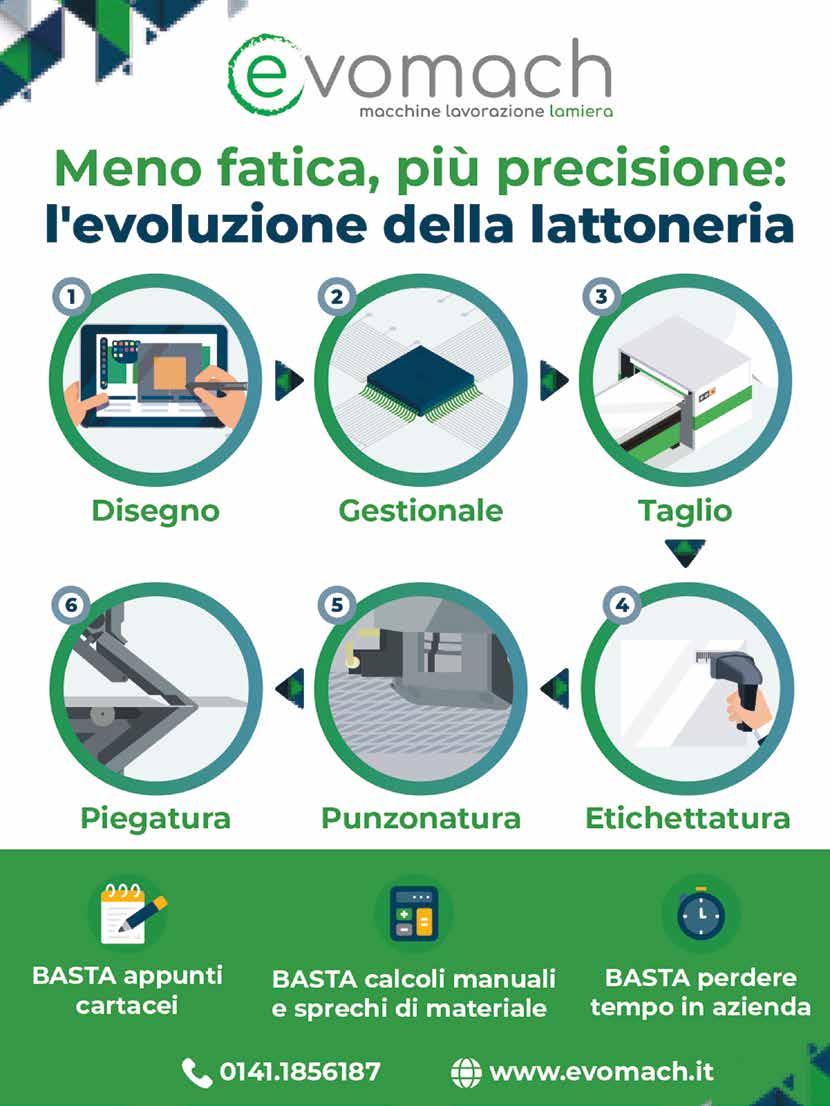 evomach
macchine lavorazione lamiera

Meno fatica, più precisione: l'evoluzione della lattoneria

1
Disegno

2
Gestionale

3
Taglio

4
Etichettatura

5
Punzonatura

6
Piegatura

BASTA appunti cartacei

BASTA calcoli manuali e sprechi di materiale

BASTA perdere tempo in azienda

0141.1856187

www.evomach.it