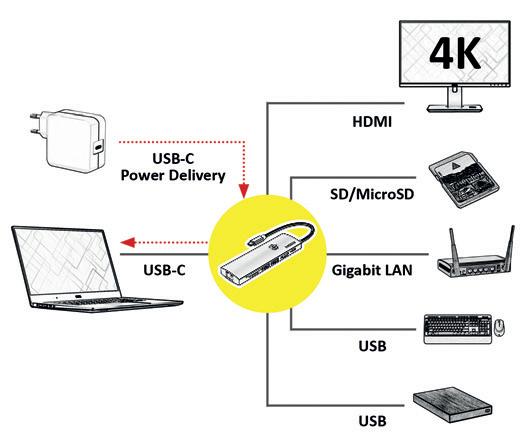 4K

HDMI

USB-C
Power Delivery

SD/MicroSD

USB-C

Gigabit LAN

USB

USB