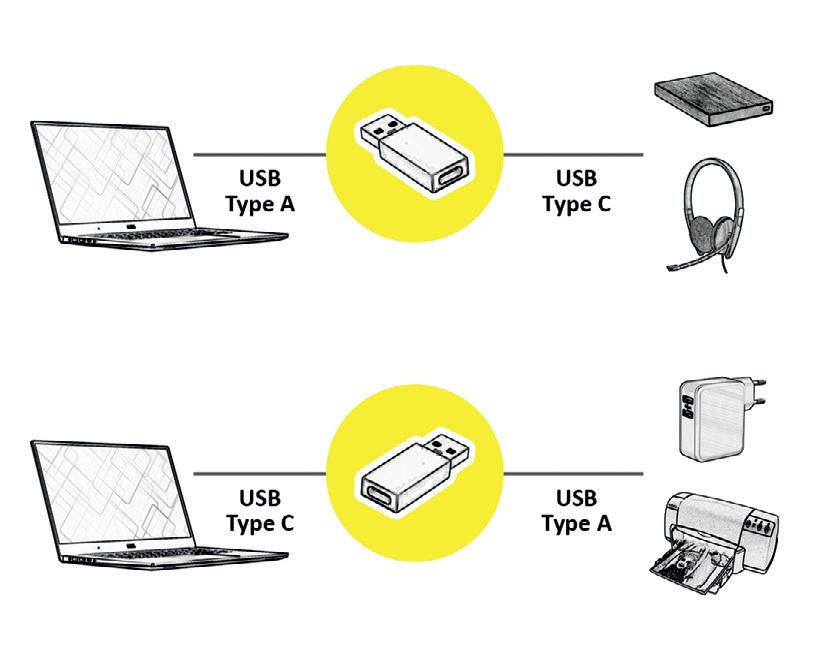 USB
Type A

USB
Type C

USB
Type C

USB
Type A