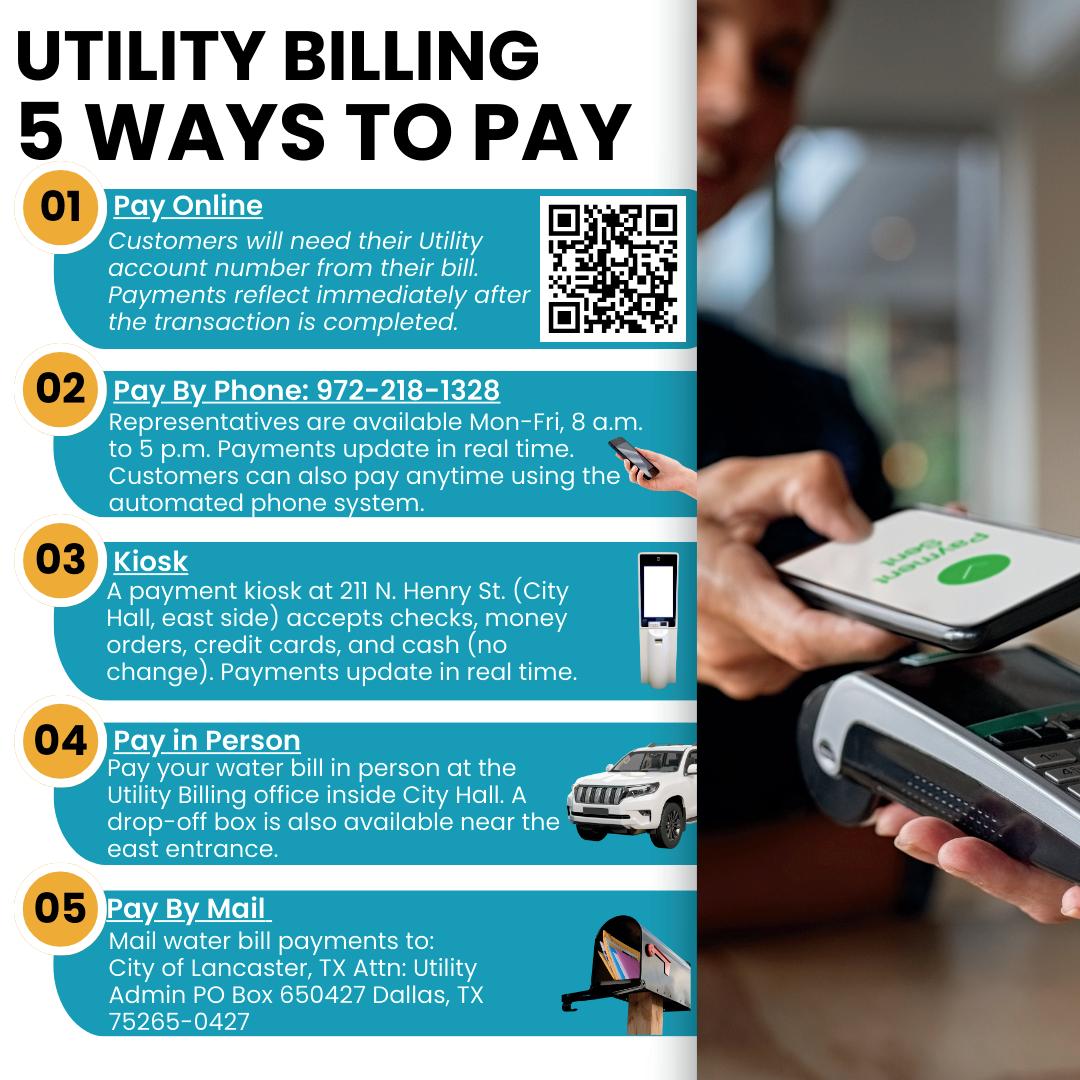 UTILITY BILLING
5 WAYS TO PAY

01 Pay Online
Customers will need their Utility account number from their bill. Payments reflect immediately after the transaction is completed.

02 Pay By Phone: 972-218-1328
Representatives are available Mon-Fri, 8 a.m. to 5 p.m. Payments update in real time. Customers can also pay anytime using the automated phone system.

03 Kiosk
A payment kiosk at 211 N. Henry St. (City Hall, east side) accepts checks, money orders, credit cards, and cash (no change). Payments update in real time.

04 Pay in Person
Pay your water bill in person at the Utility Billing office inside City Hall. A drop-off box is also available near the east entrance.

05 Pay By Mail
Mail water bill payments to:
City of Lancaster, TX Attn: Utility Admin PO Box 650427 Dallas, TX 75265-0427

Payment Sent