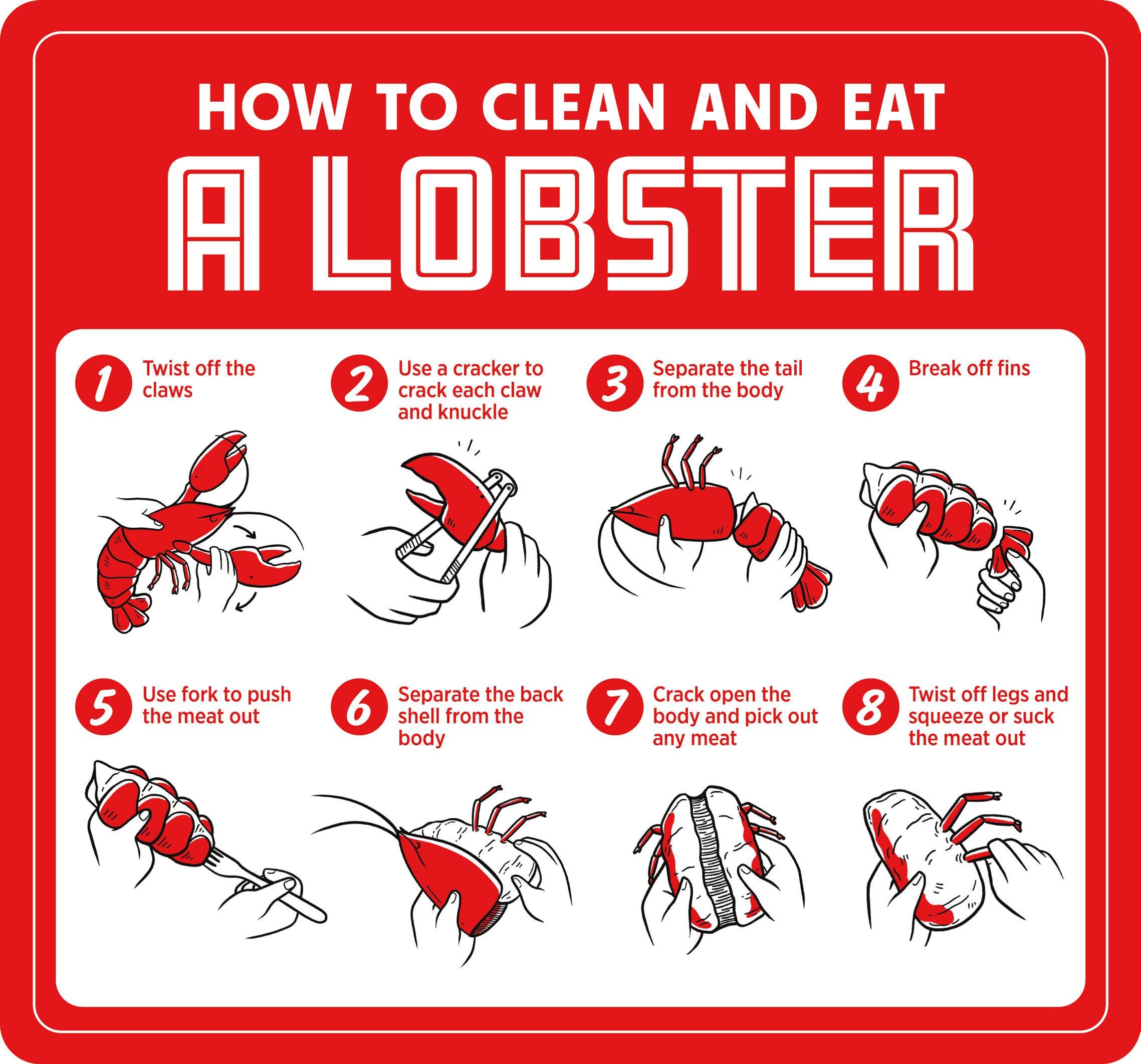 HOW TO CLEAN AND EAT

A LOBSTER

1 Twist off the claws

2 Use a cracker to crack each claw and knuckle

3 Separate the tail from the body

4 Break off fins

5 Use fork to push the meat out

6 Separate the back shell from the body

7 Crack open the body and pick out any meat

8 Twist off legs and squeeze or suck the meat out