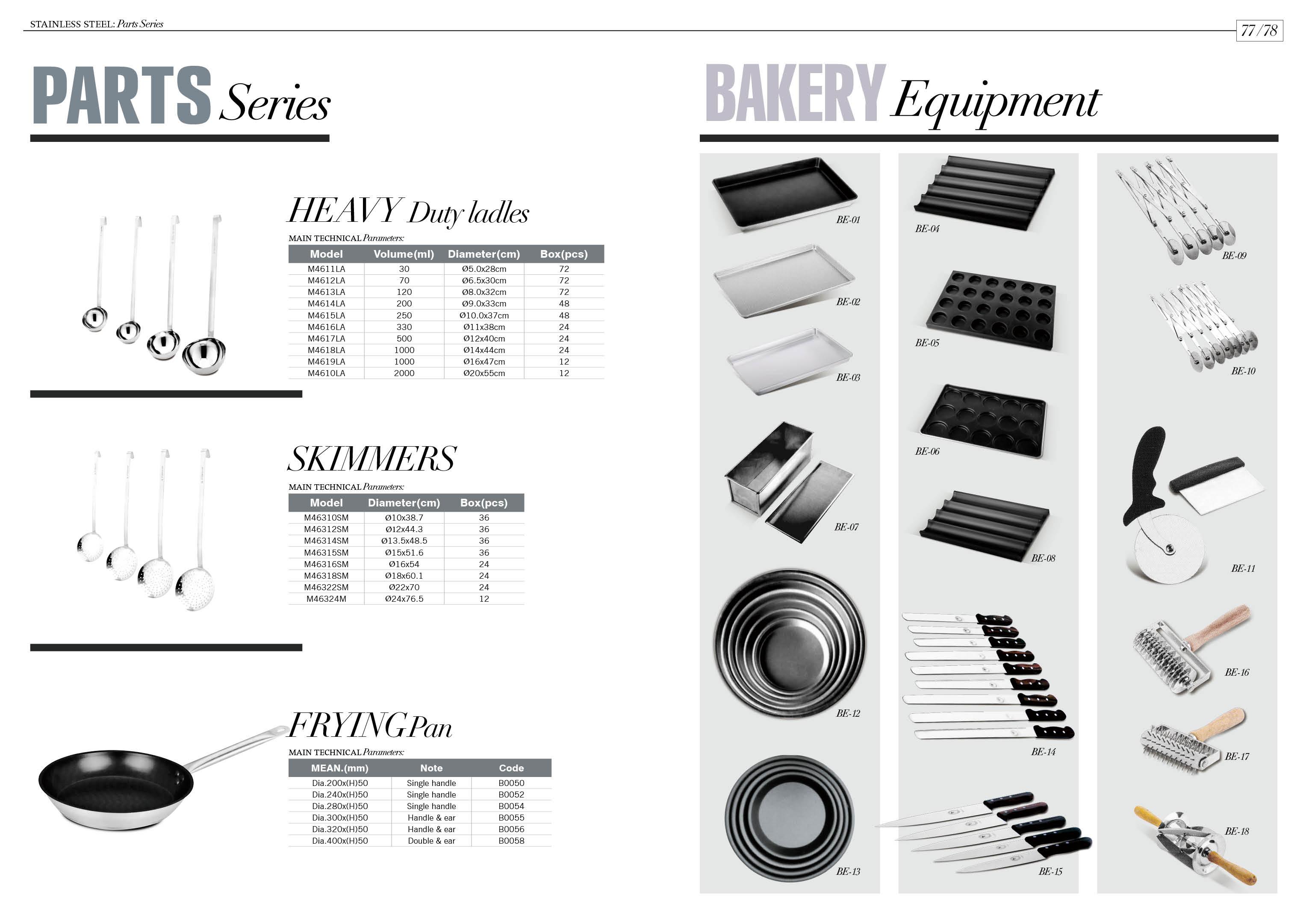 STAINLESS STEEL: Parts Series

77/78

PARTS Series

HEAVY Duty ladles

MAIN TECHNICAL Parameters:

| Model | Volume(ml) | Diameter(cm) | Box(pcs) |
|---|---|---|---|
| M4611LA | 30 | Ø5.0x28cm | 72 |
| M4612LA | 70 | Ø6.5x30cm | 72 |
| M4613LA | 120 | Ø8.0x32cm | 72 |
| M4614LA | 200 | Ø9.0x33cm | 48 |
| M4615LA | 250 | Ø10.0x37cm | 48 |
| M4616LA | 330 | Ø11x38cm | 24 |
| M4617LA | 500 | Ø12x40cm | 24 |
| M4618LA | 1000 | Ø14x44cm | 24 |
| M4619LA | 1000 | Ø16x47cm | 12 |
| M4610LA | 2000 | Ø20x55cm | 12 |

SKIMMERS

MAIN TECHNICAL Parameters:

| Model | Diameter(cm) | Box(pcs) |
|---|---|---|
| M46310SM | Ø10x38.7 | 36 |
| M46312SM | Ø12x44.3 | 36 |
| M46314SM | Ø13.5x48.5 | 36 |
| M46315SM | Ø15x51.6 | 36 |
| M46316SM | Ø16x54 | 24 |
| M46318SM | Ø18x60.1 | 24 |
| M46322SM | Ø22x70 | 24 |
| M46324M | Ø24x76.5 | 12 |

FRYING Pan

MAIN TECHNICAL Parameters:

| MEAN.(mm) | Note | Code |
|---|---|---|
| Dia.200x(H)50 | Single handle | B0050 |
| Dia.240x(H)50 | Single handle | B0052 |
| Dia.280x(H)50 | Single handle | B0054 |
| Dia.300x(H)50 | Handle & ear | B0055 |
| Dia.320x(H)50 | Handle & ear | B0056 |
| Dia.400x(H)50 | Double & ear | B0058 |

BAKERY Equipment

BE-01
BE-02
BE-03
BE-07
BE-12
BE-13

BE-04
BE-05
BE-06
BE-08
BE-14
BE-15

BE-09
BE-10
BE-11
BE-16
BE-17
BE-18