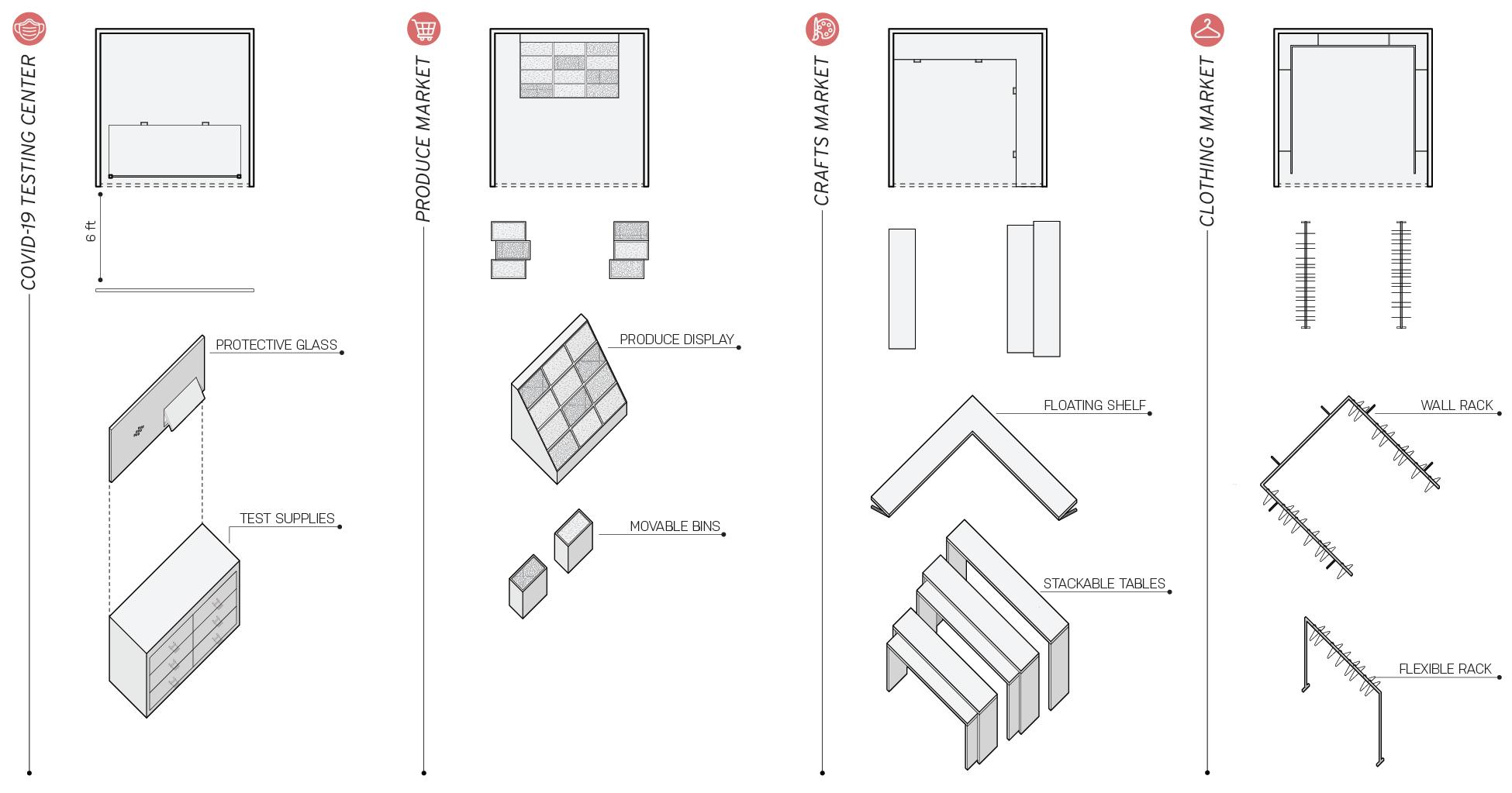 COVID-19 TESTING CENTER

6 ft

PROTECTIVE GLASS

TEST SUPPLIES

PRODUCE MARKET

PRODUCE DISPLAY

MOVABLE BINS

CRAFTS MARKET

FLOATING SHELF

STACKABLE TABLES

CLOTHING MARKET

WALL RACK

FLEXIBLE RACK