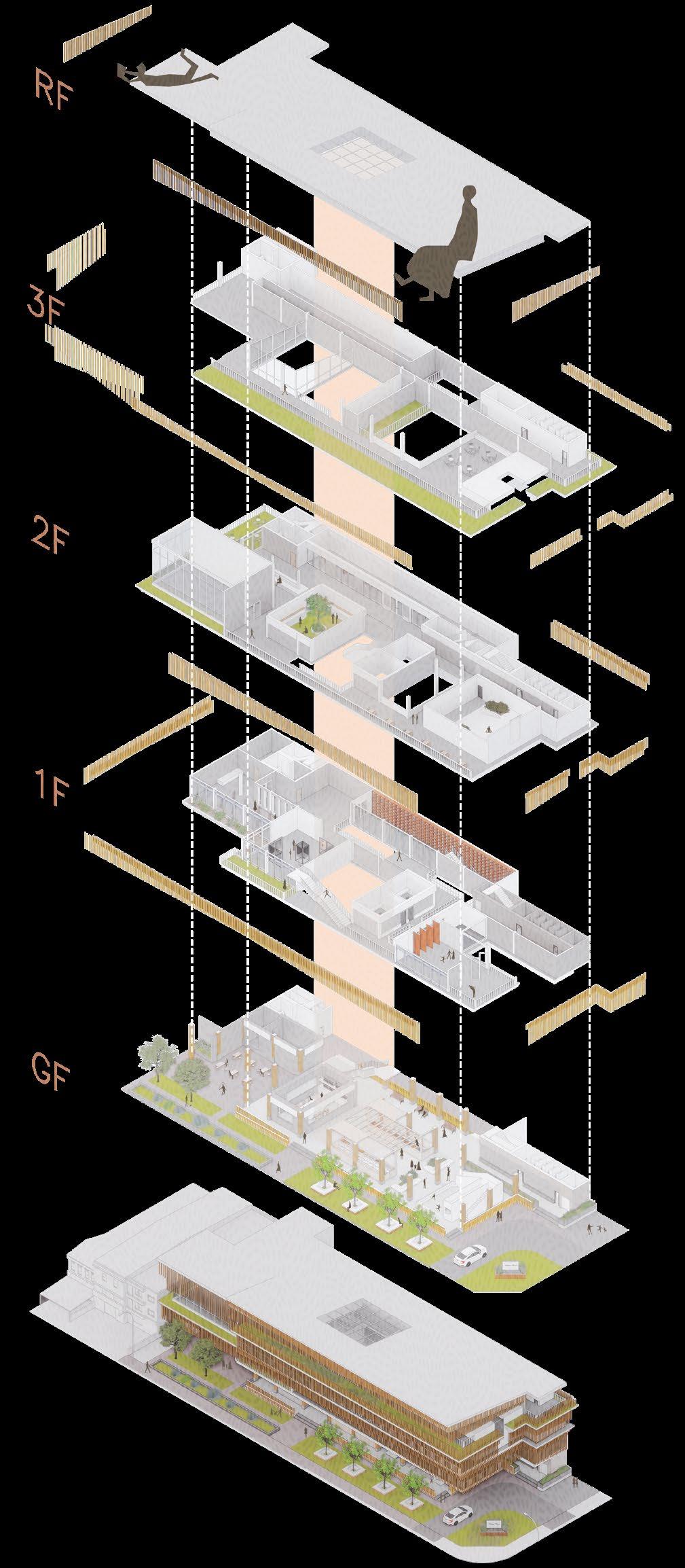 RF

3F

2F

1F

GF